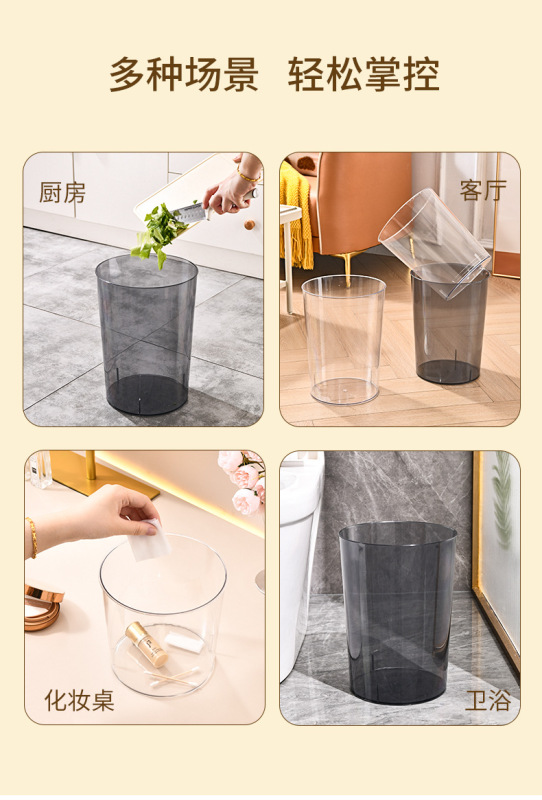 多种场景 轻松掌控

厨房

客厅

化妆桌

卫浴