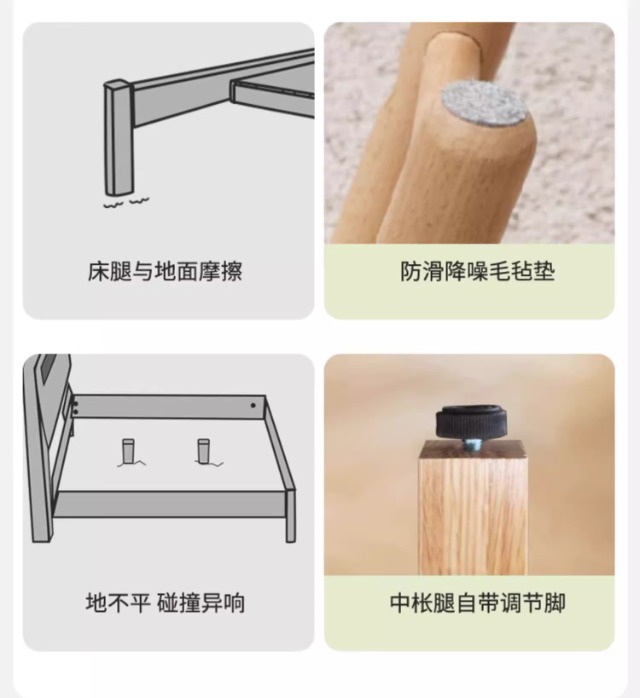 床腿与地面摩擦

防滑降噪毛毡垫

地不平 碰撞异响

中枨腿自带调节脚