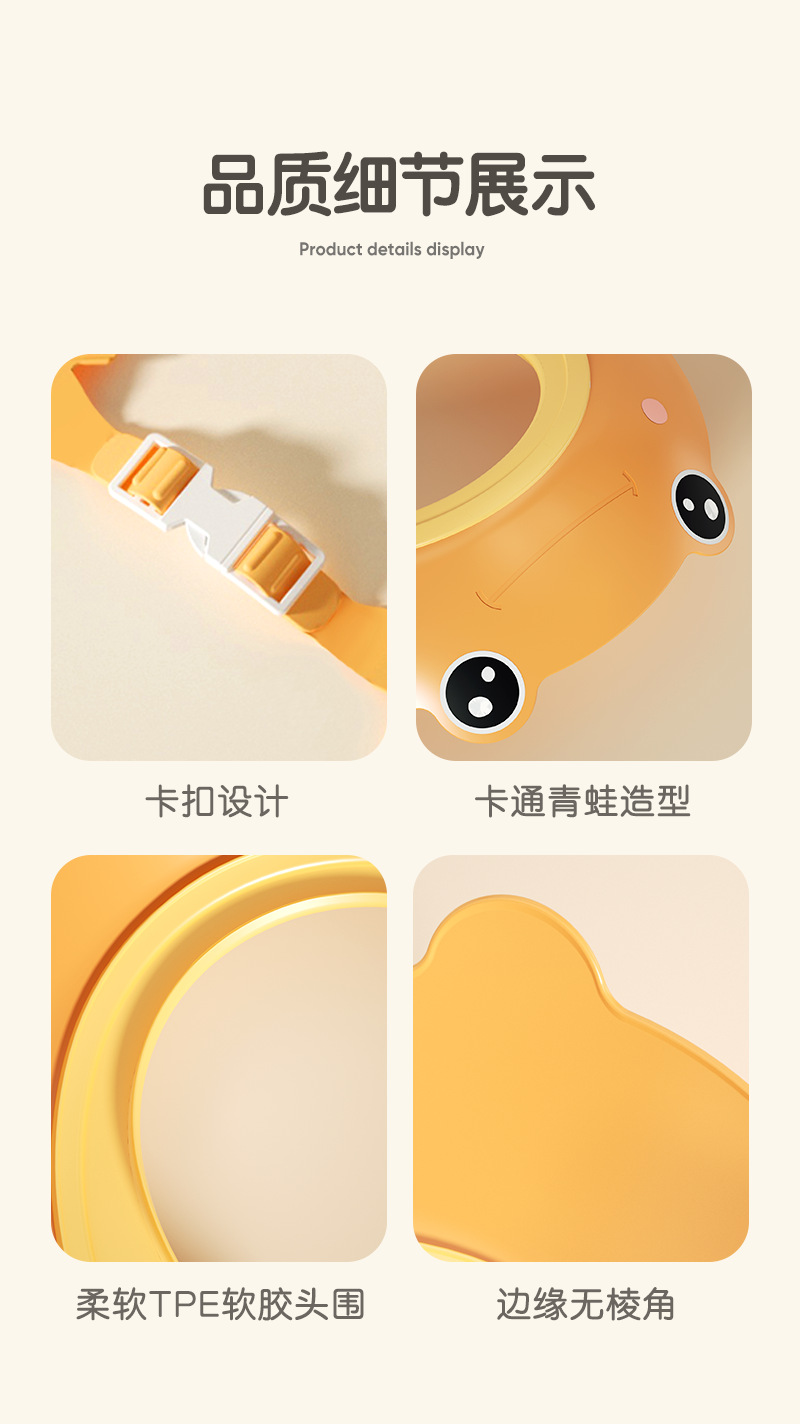 品质细节展示

Product details display

卡扣设计

卡通青蛙造型

柔软TPE软胶头围

边缘无棱角