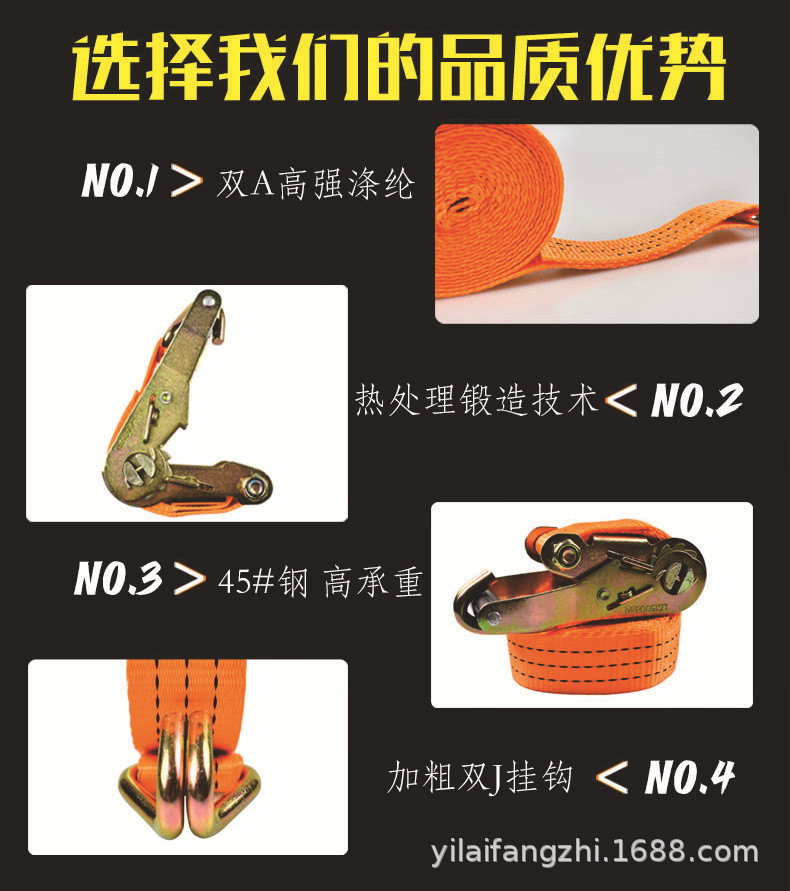 选择我们的品质优势

NO.1 > 双A高强涤纶

热处理锻造技术 < NO.2

NO.3 > 45#钢 高承重

加粗双J挂钩 < NO.4

yilaifangzhi.1688.com