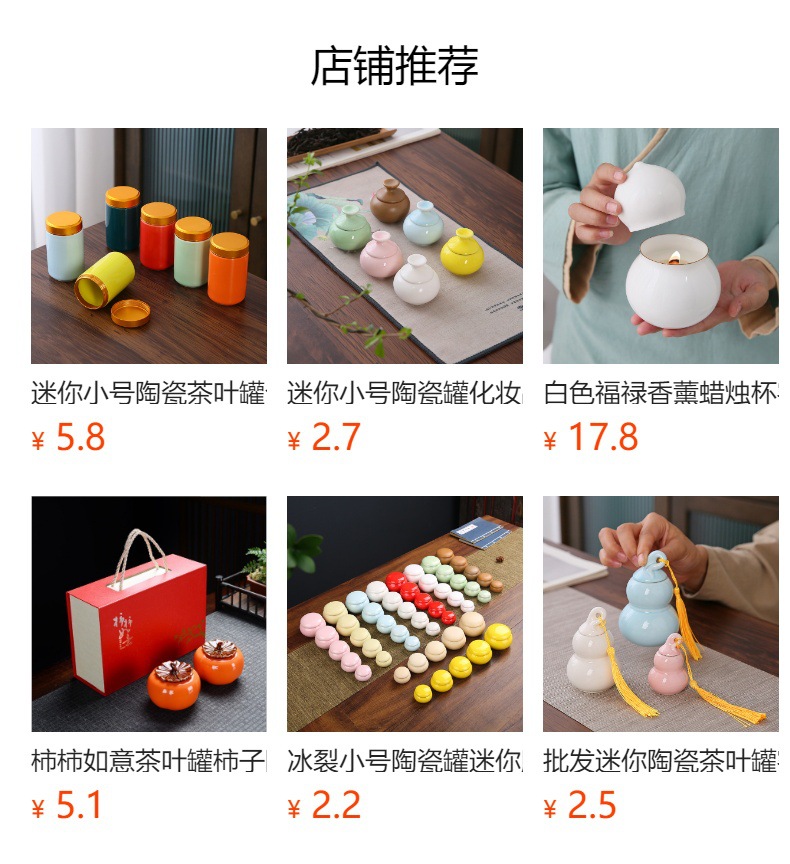 店铺推荐

迷你小号陶瓷茶叶罐
¥ 5.8

迷你小号陶瓷罐化妆
¥ 2.7

白色福禄香薰蜡烛杯
¥ 17.8

柿柿如意茶叶罐柿子
¥ 5.1

冰裂小号陶瓷罐迷你
¥ 2.2

批发迷你陶瓷茶叶罐
¥ 2.5