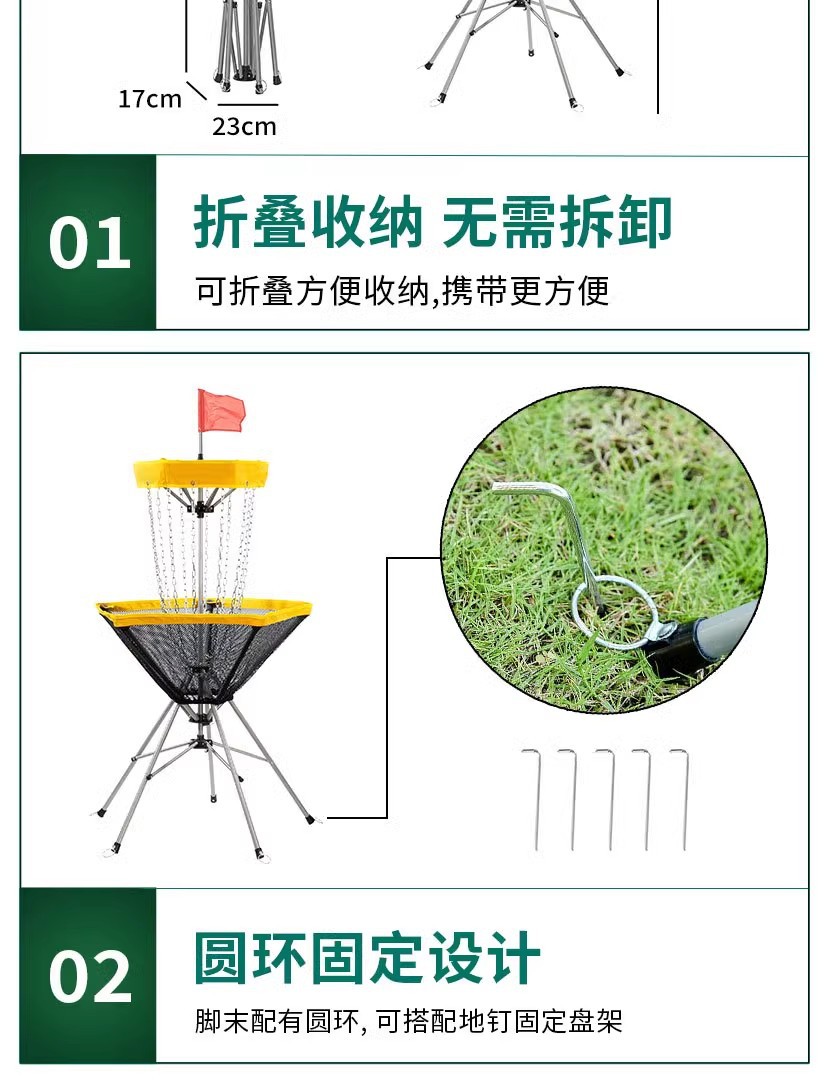 17cm

23cm

01

折叠收纳 无需拆卸

可折叠方便收纳,携带更方便

02

圆环固定设计

脚末配有圆环, 可搭配地钉固定盘架