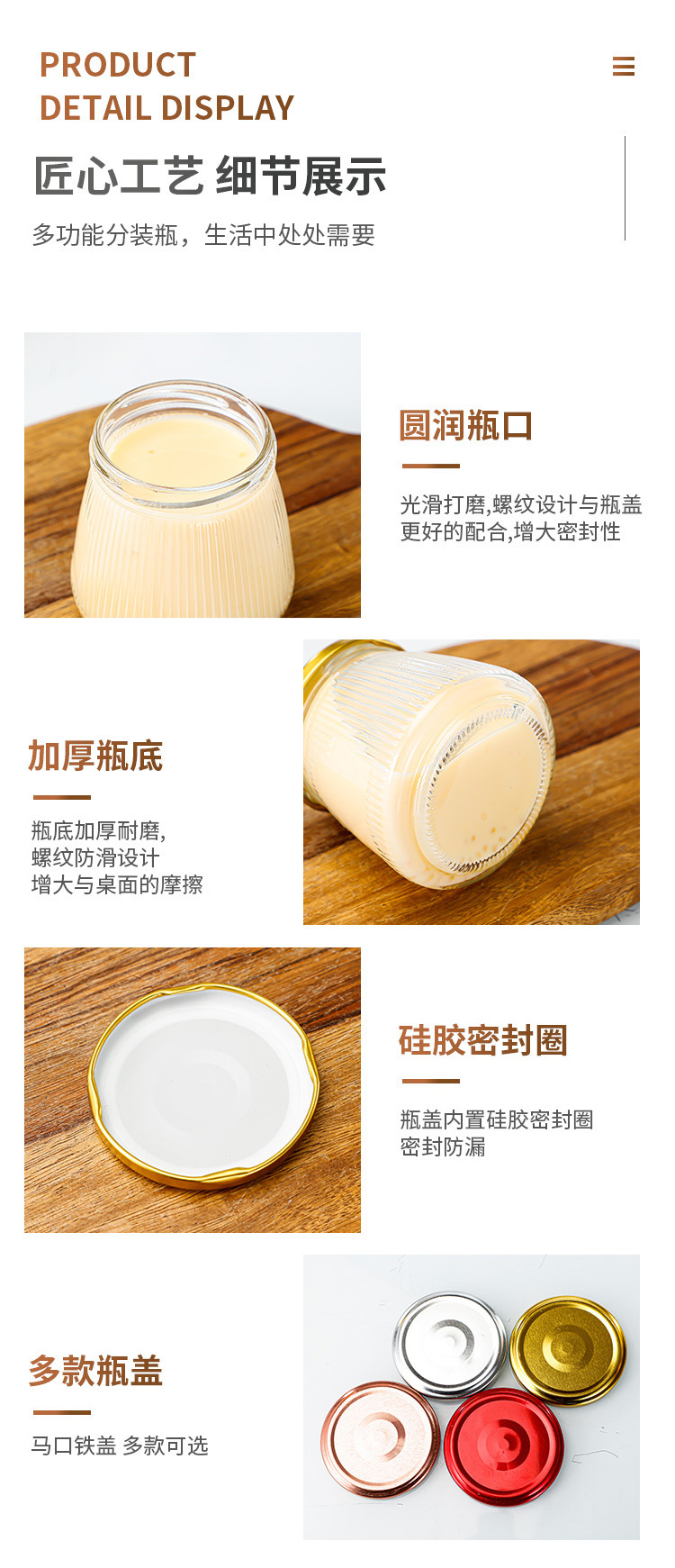 PRODUCT
DETAIL DISPLAY

匠心工艺 细节展示

多功能分装瓶，生活中处处需要

圆润瓶口

光滑打磨,螺纹设计与瓶盖更好的配合,增大密封性

加厚瓶底

瓶底加厚耐磨,
螺纹防滑设计
增大与桌面的摩擦

硅胶密封圈

瓶盖内置硅胶密封圈
密封防漏

多款瓶盖

马口铁盖 多款可选