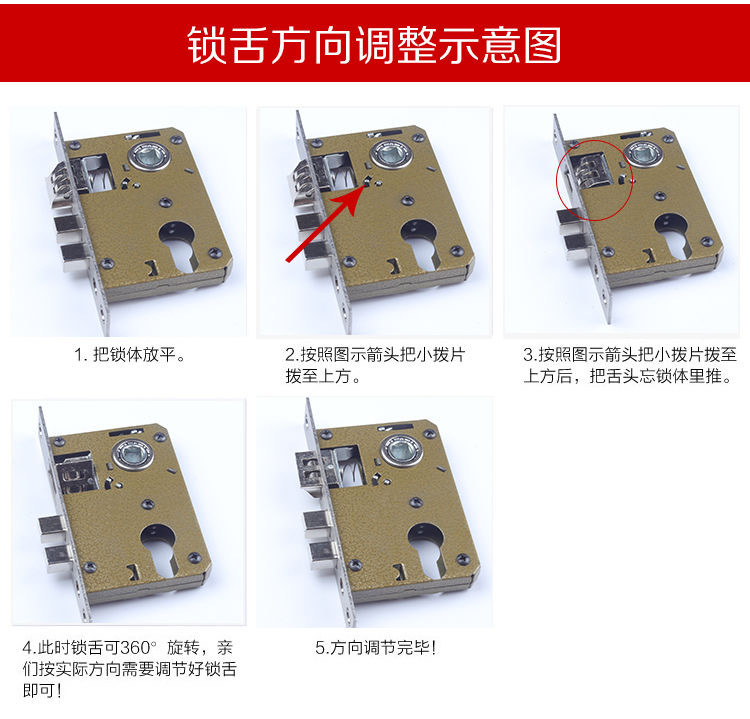 锁舌方向调整示意图

1. 把锁体放平。

2.按照图示箭头把小拨片拨至上方。

3.按照图示箭头把小拨片拨至上方后，把舌头忘锁体里推。

4.此时锁舌可360° 旋转，亲们按实际方向需要调节好锁舌即可！

5.方向调节完毕！