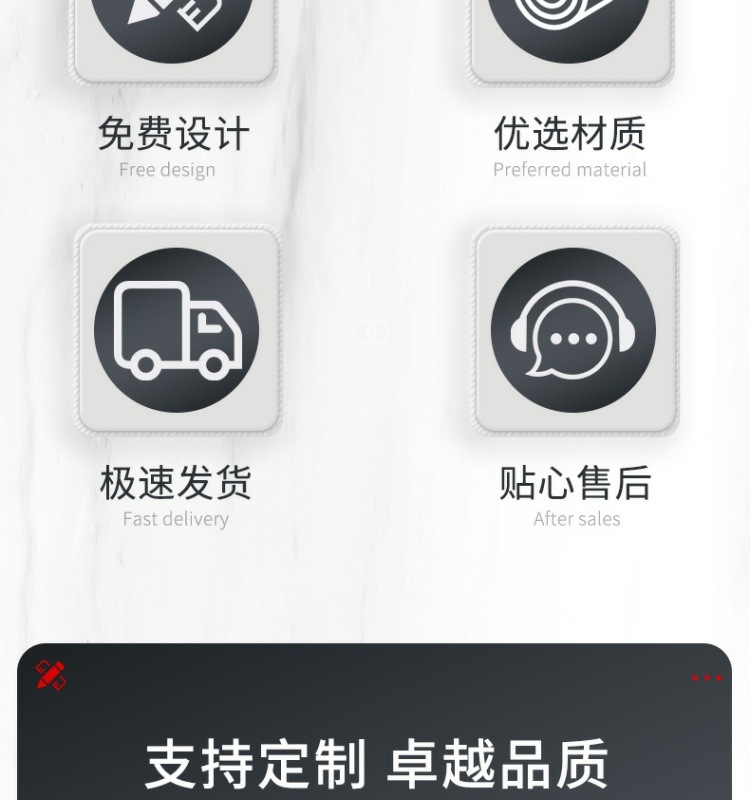 免费设计
Free design

优选材质
Preferred material

极速发货
Fast delivery

贴心售后
After sales

支持定制 卓越品质