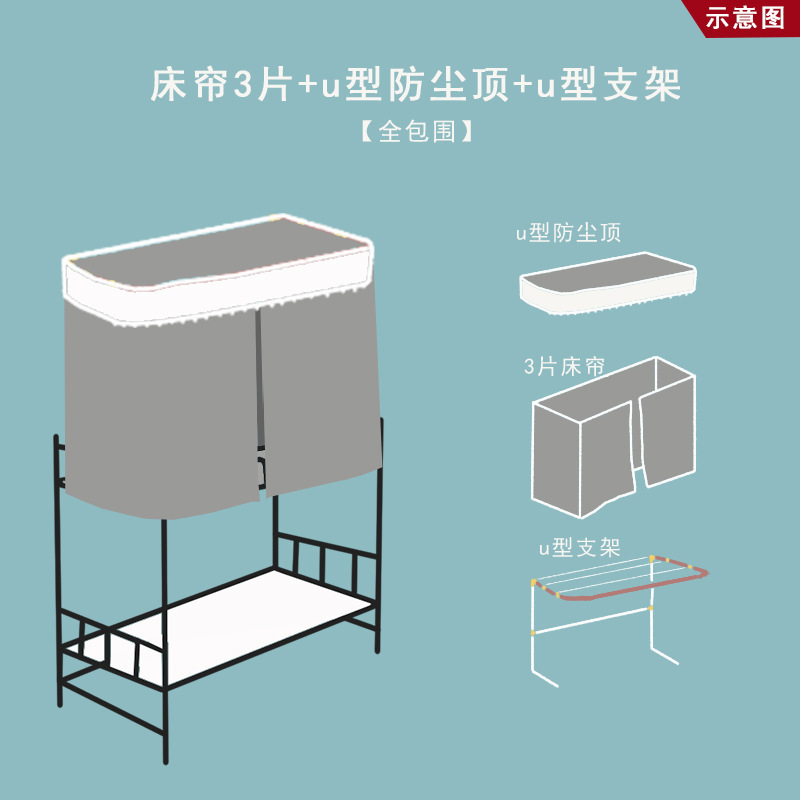 示意图

床帘3片+u型防尘顶+u型支架

【全包围】

u型防尘顶

3片床帘

u型支架