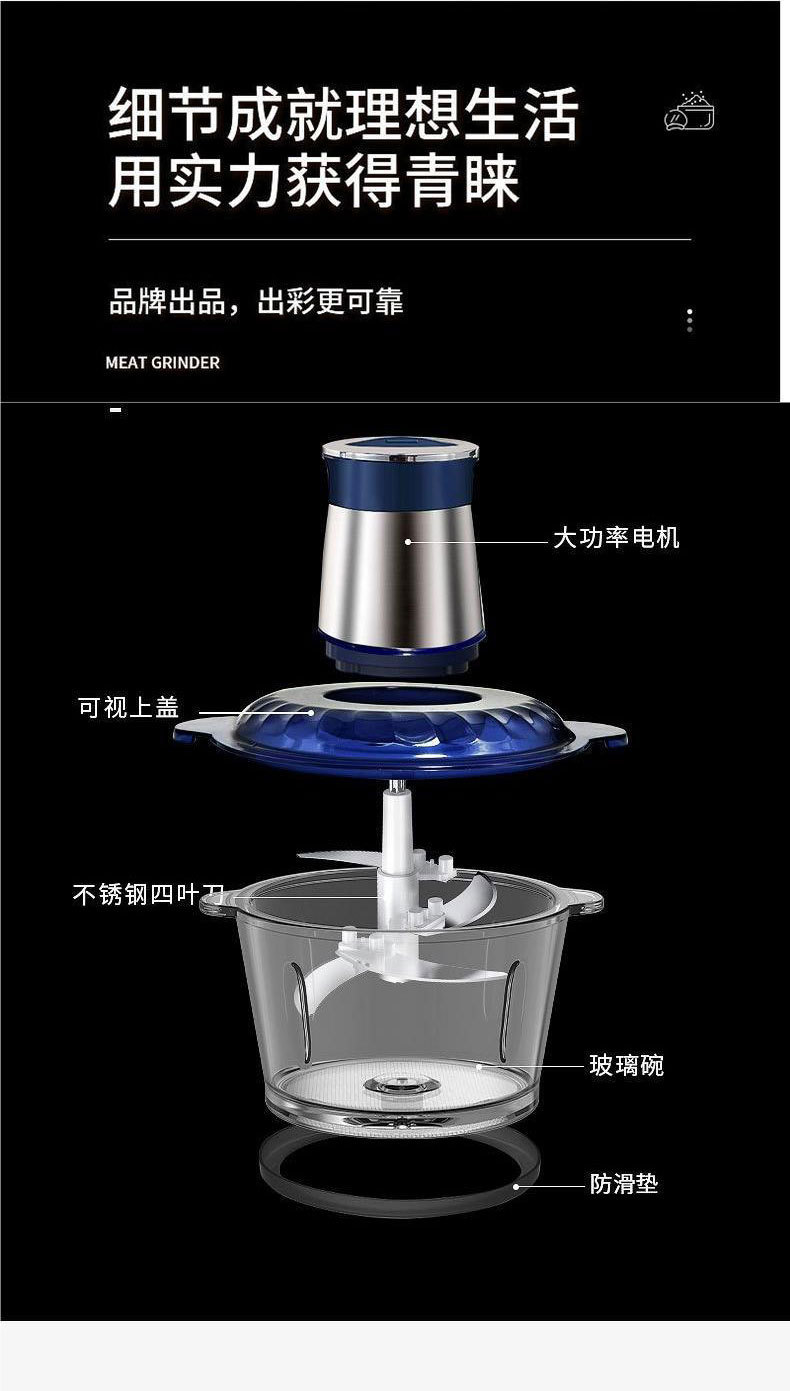 细节成就理想生活
用实力获得青睐

品牌出品，出彩更可靠

MEAT GRINDER

大功率电机

可视上盖

不锈钢四叶刀

玻璃碗

防滑垫