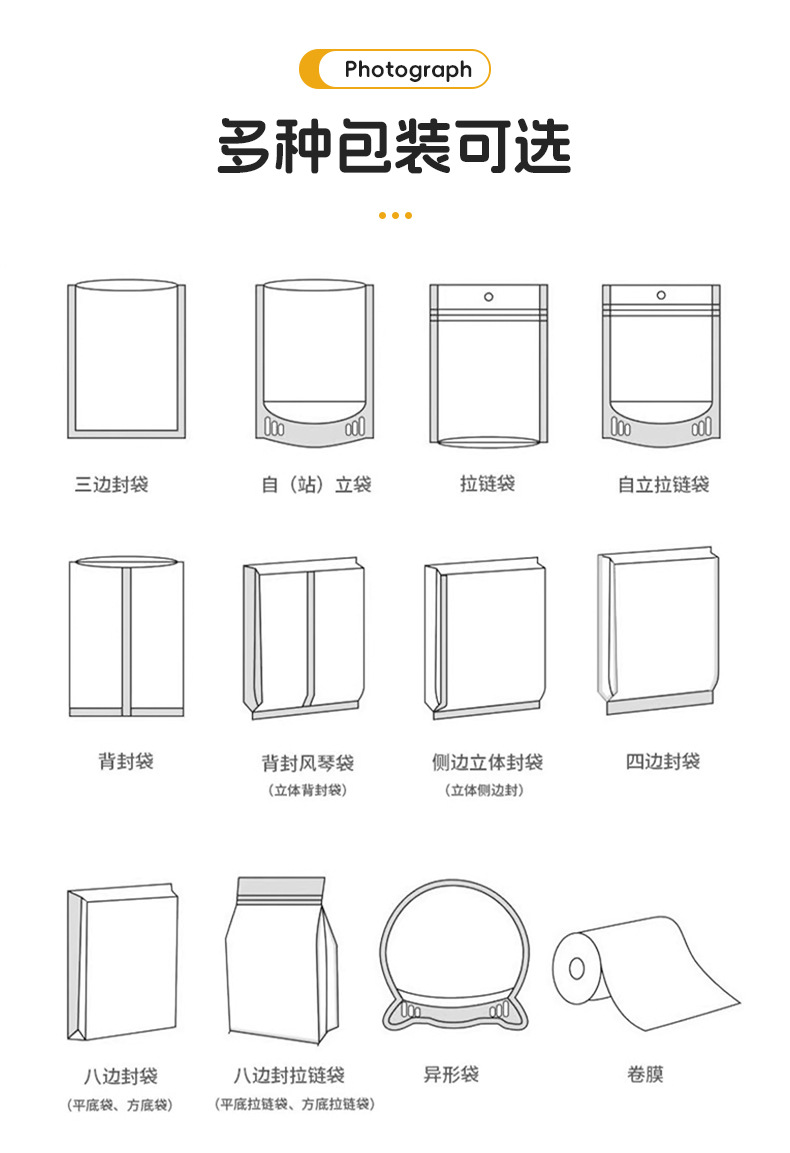 Photograph

多种包装可选

三边封袋

自（站）立袋

拉链袋

自立拉链袋

背封袋

背封风琴袋
（立体背封袋）

侧边立体封袋
（立体侧边封）

四边封袋

八边封袋
（平底袋、方底袋）

八边封拉链袋
（平底拉链袋、方底拉链袋）

异形袋

卷膜