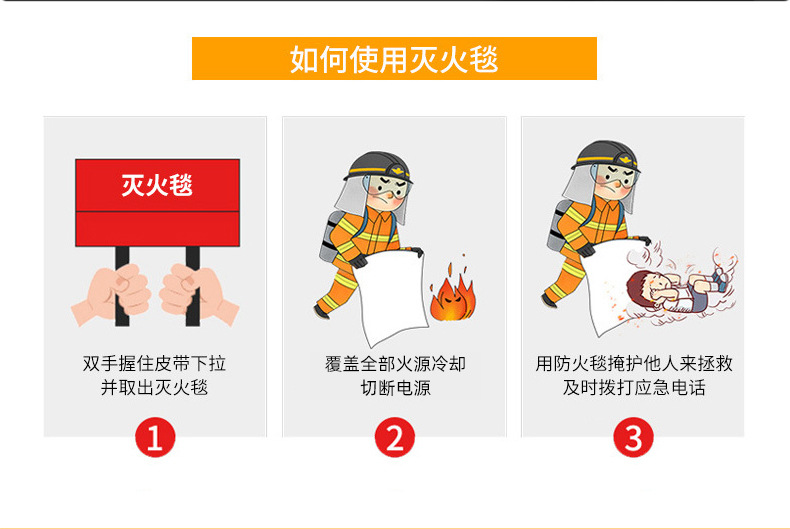 如何使用灭火毯

灭火毯

双手握住皮带下拉
并取出灭火毯

1

覆盖全部火源冷却
切断电源

2

用防火毯掩护他人来拯救
及时拨打应急电话

3