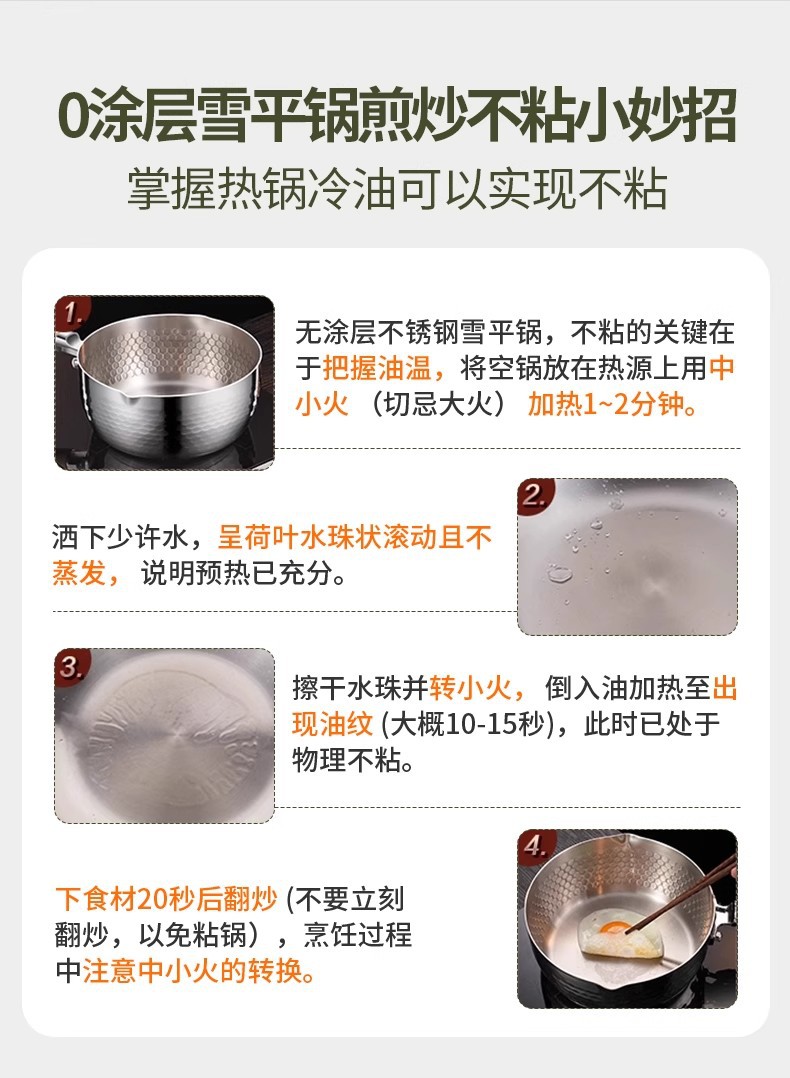 0涂层雪平锅煎炒不粘小妙招
掌握热锅冷油可以实现不粘

1.

无涂层不锈钢雪平锅，不粘的关键在于把握油温，将空锅放在热源上用中小火 （切忌大火） 加热1~2分钟。

2.

洒下少许水，呈荷叶水珠状滚动且不蒸发，说明预热已充分。

3.

擦干水珠并转小火，倒入油加热至出现油纹 (大概10-15秒)，此时已处于物理不粘。

4.

下食材20秒后翻炒 (不要立刻翻炒，以免粘锅），烹饪过程中注意中小火的转换。