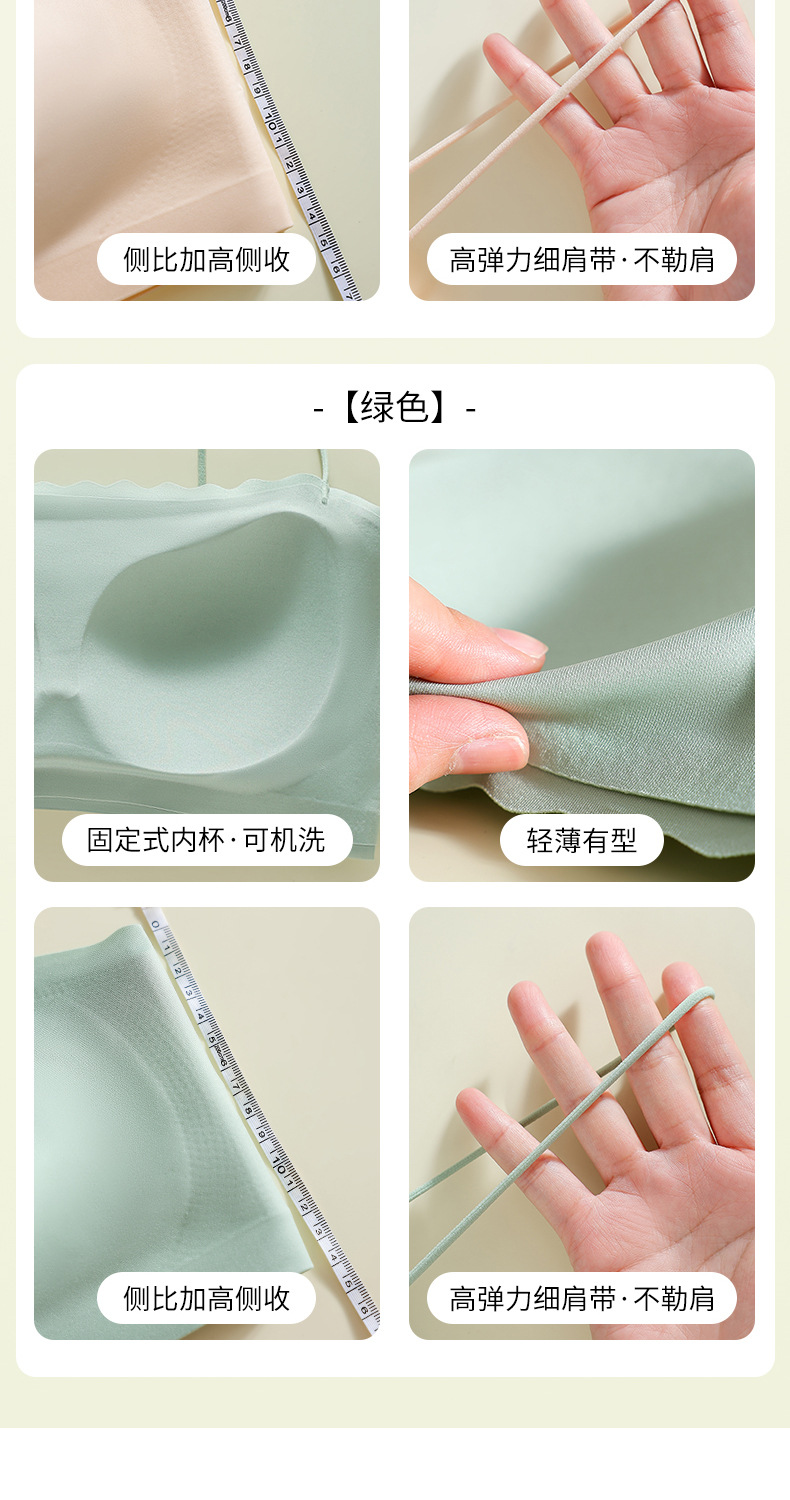 侧比加高侧收

高弹力细肩带·不勒肩

-【绿色】-

固定式内杯·可机洗

轻薄有型

侧比加高侧收

高弹力细肩带·不勒肩