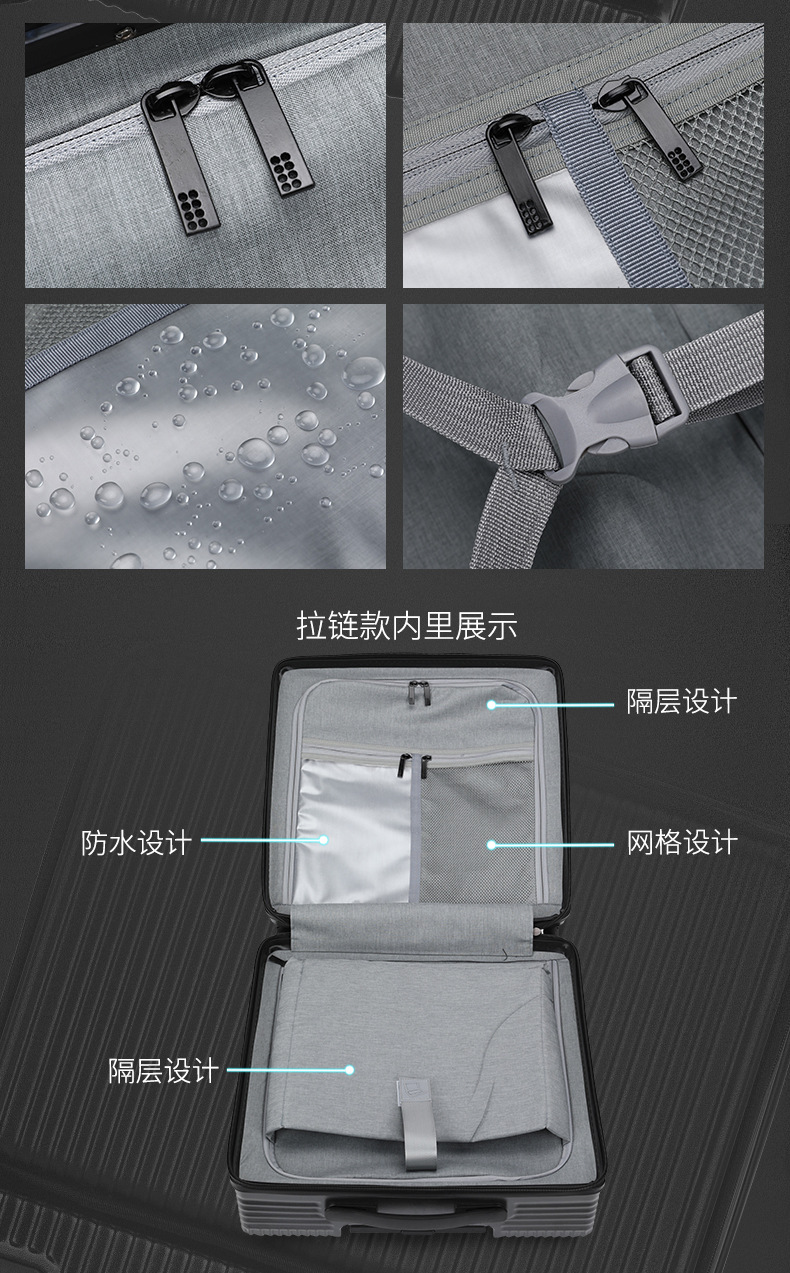 拉链款内里展示

隔层设计

防水设计

网格设计

隔层设计