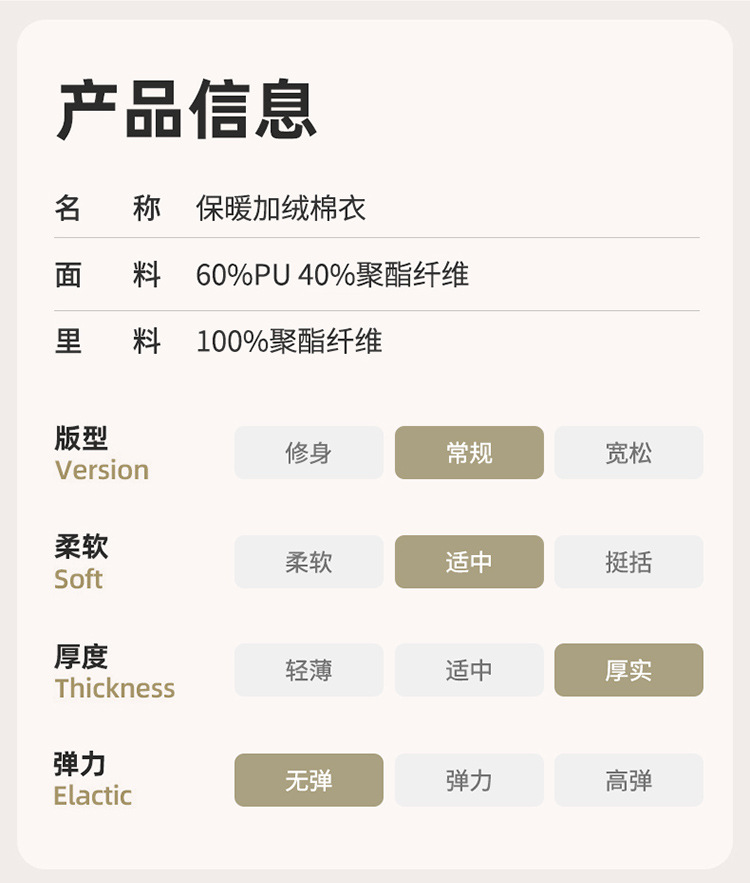 产品信息

名 称 保暖加绒棉衣

面 料 60%PU 40%聚酯纤维

里 料 100%聚酯纤维

版型
Version
修身 常规 宽松

柔软
Soft
柔软 适中 挺括

厚度
Thickness
轻薄 适中 厚实

弹力
Elactic
无弹 弹力 高弹