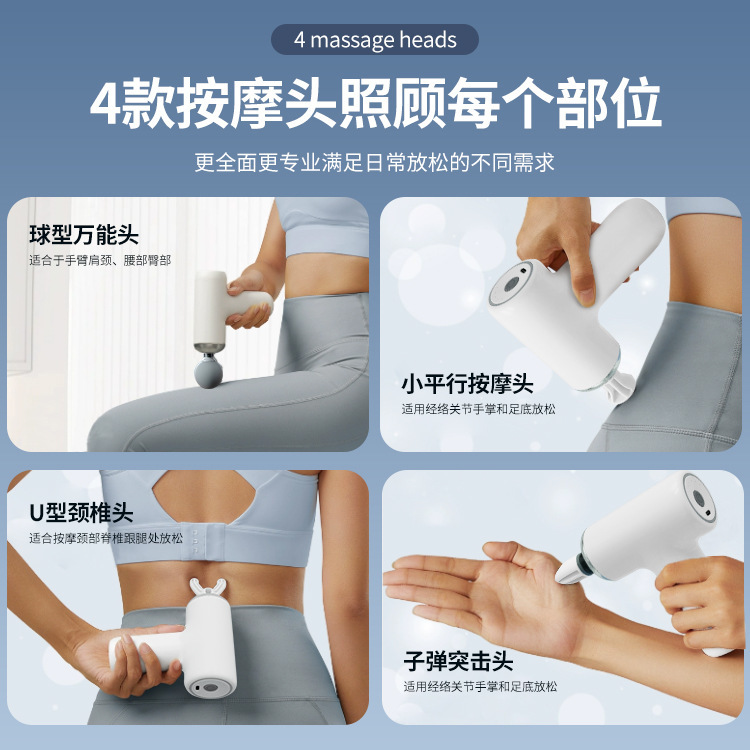 4 massage heads

4款按摩头照顾每个部位

更全面更专业满足日常放松的不同需求

球型万能头
适合于手臂肩颈、腰部臀部

小平行按摩头
适用经络关节手掌和足底放松

U型颈椎头
适合按摩颈部脊椎跟腿处放松

子弹突击头
适用经络关节手掌和足底放松