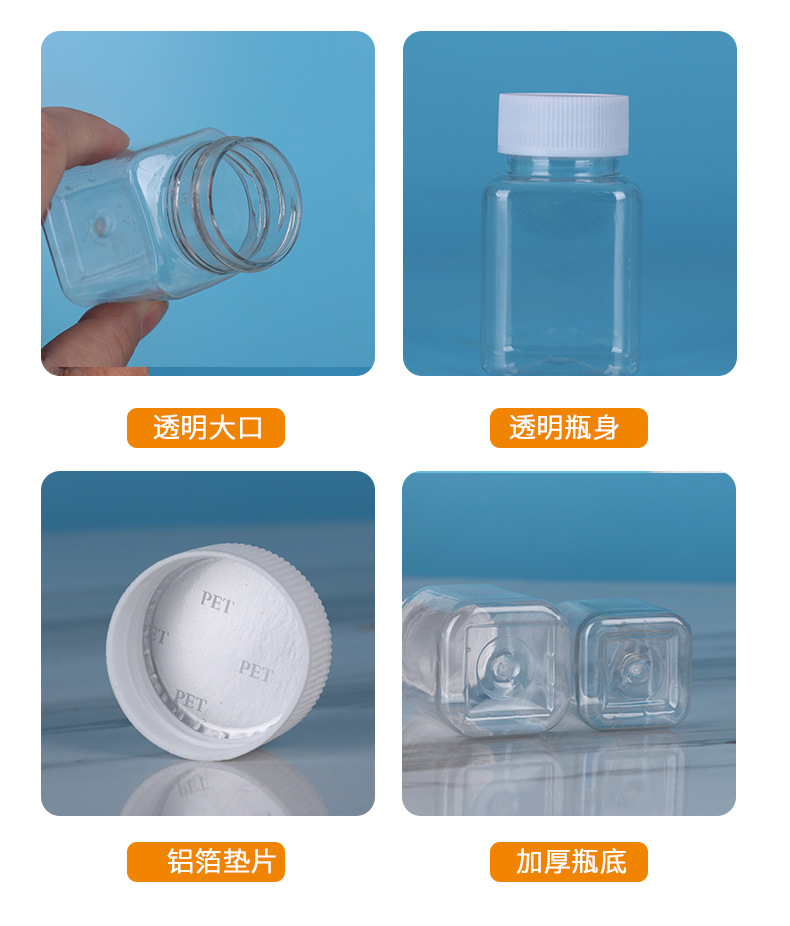 透明大口

透明瓶身

PET
PET
PET
PET

铝箔垫片

加厚瓶底