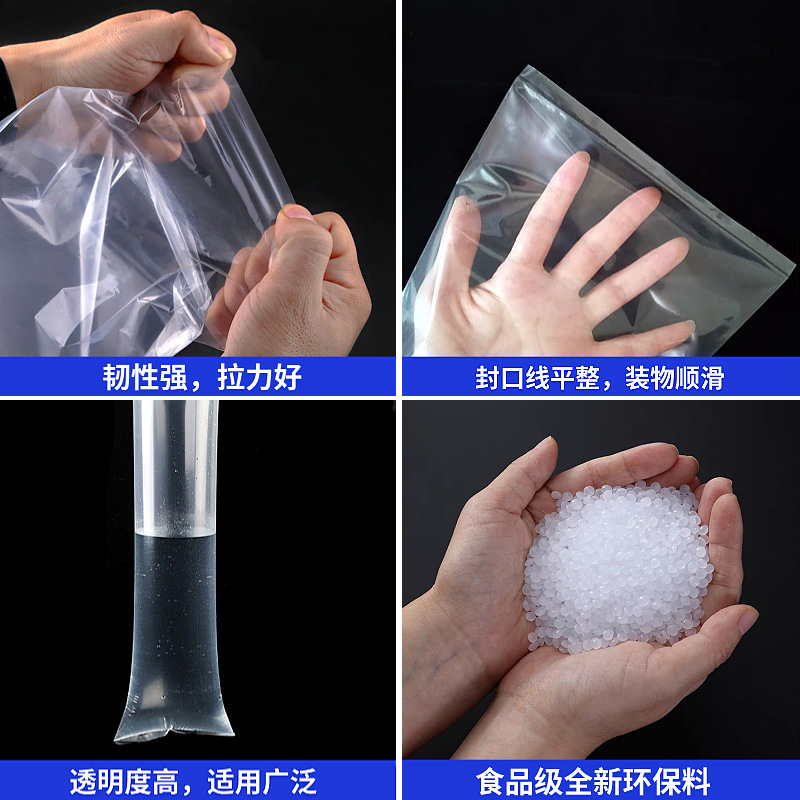 韧性强，拉力好

封口线平整，装物顺滑

透明度高，适用广泛

食品级全新环保料