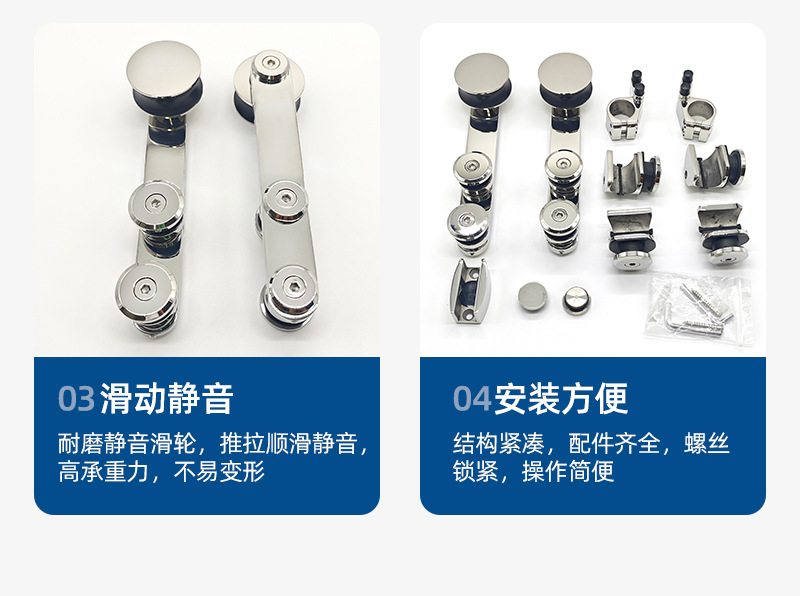 03 滑动静音

耐磨静音滑轮，推拉顺滑静音，高承重力，不易变形

04 安装方便

结构紧凑，配件齐全，螺丝锁紧，操作简便