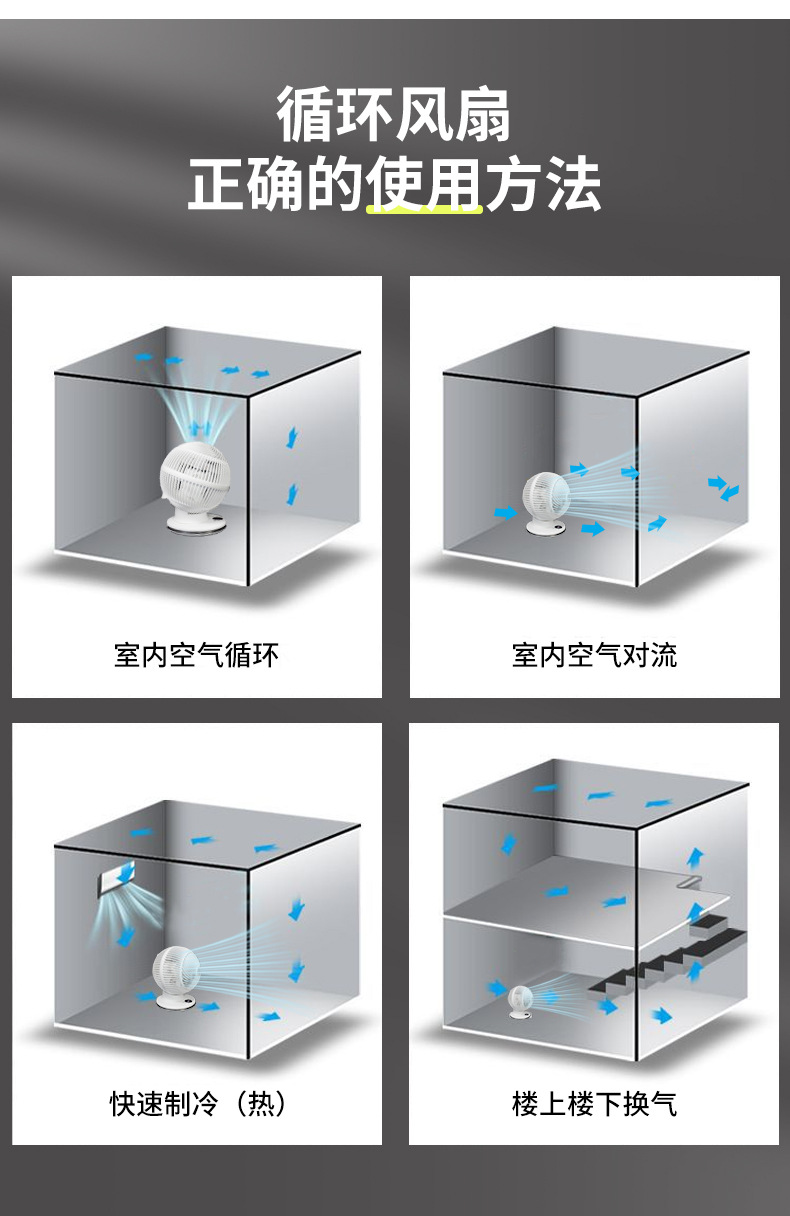 循环风扇
正确的使用方法

室内空气循环

室内空气对流

快速制冷（热）

楼上楼下换气