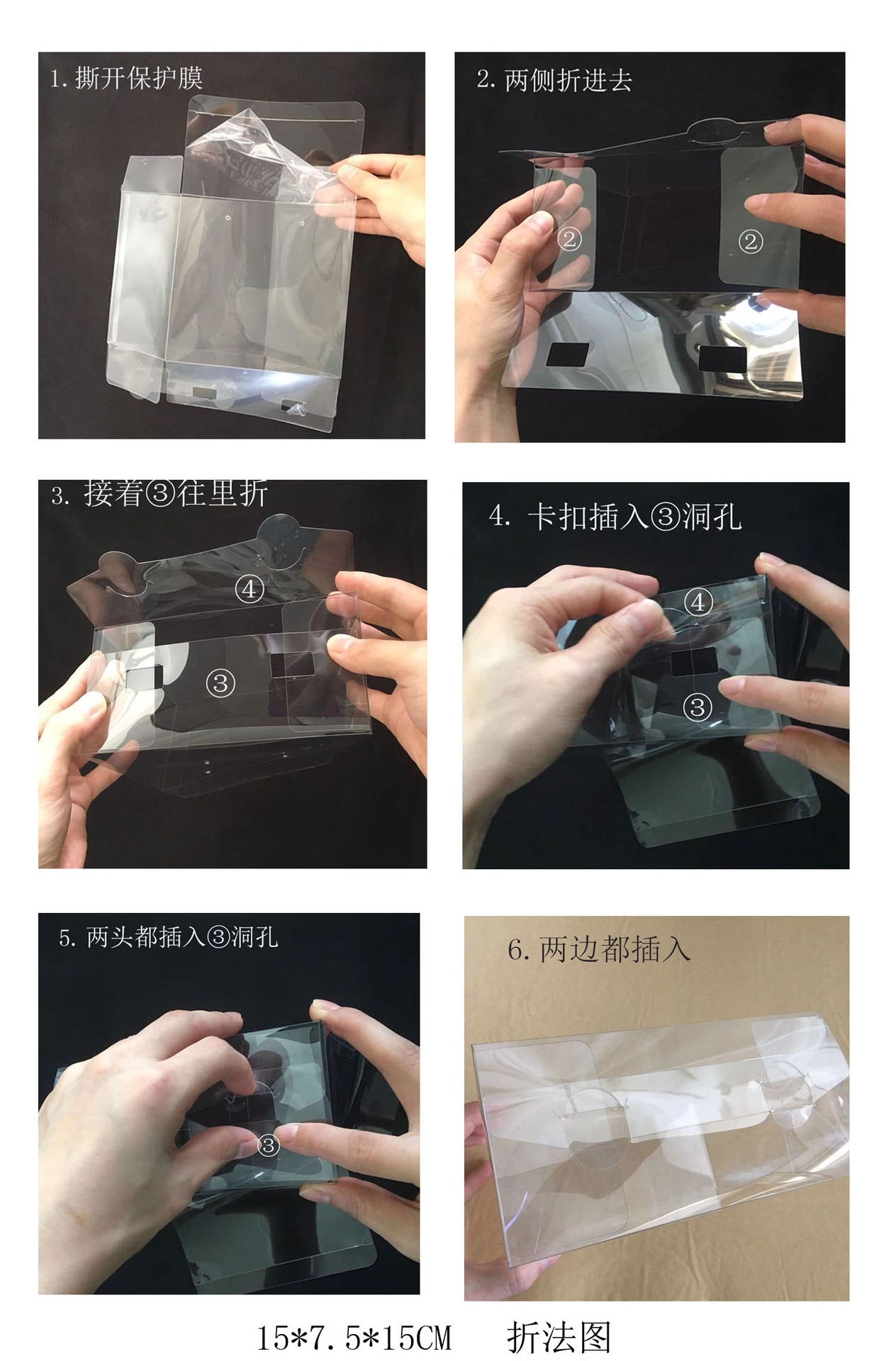 1. 撕开保护膜

2. 两侧折进去

②

②

3. 接着③往里折

④

③

4. 卡扣插入③洞孔

④

③

5. 两头都插入③洞孔

③

6. 两边都插入

15*7.5*15CM 折法图