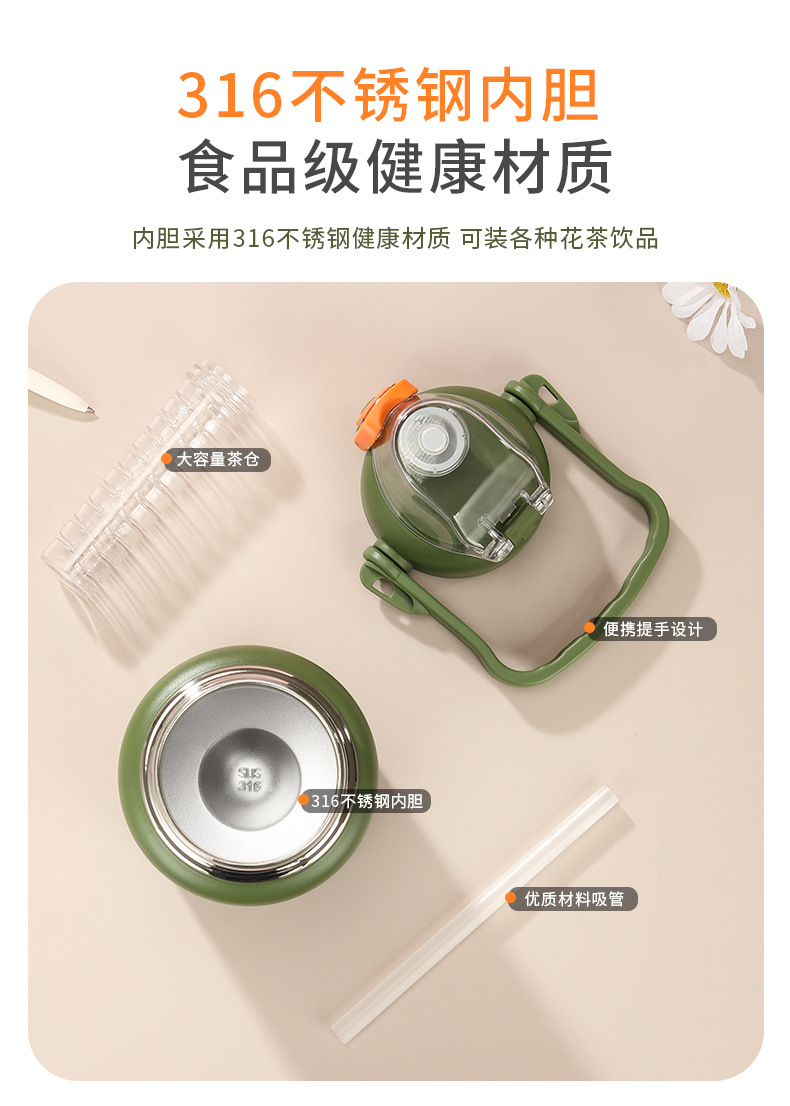 316不锈钢内胆
食品级健康材质

内胆采用316不锈钢健康材质 可装各种花茶饮品

大容量茶仓

便携提手设计

SUS
316

316不锈钢内胆

优质材料吸管