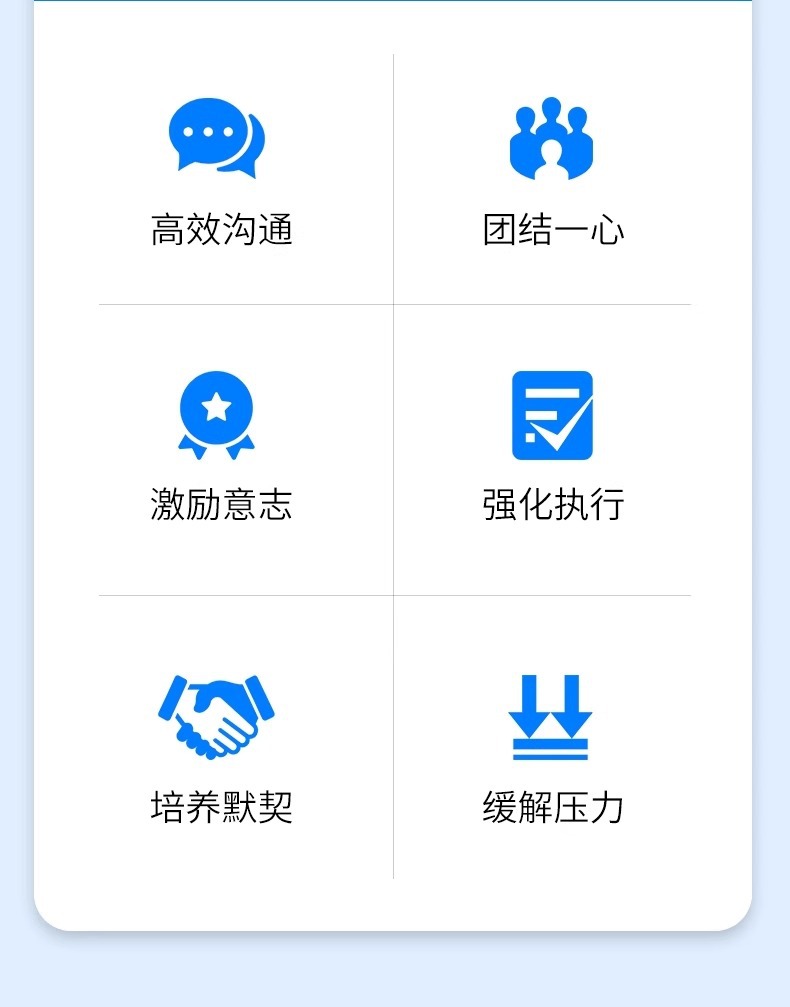 高效沟通

团结一心

激励意志

强化执行

培养默契

缓解压力