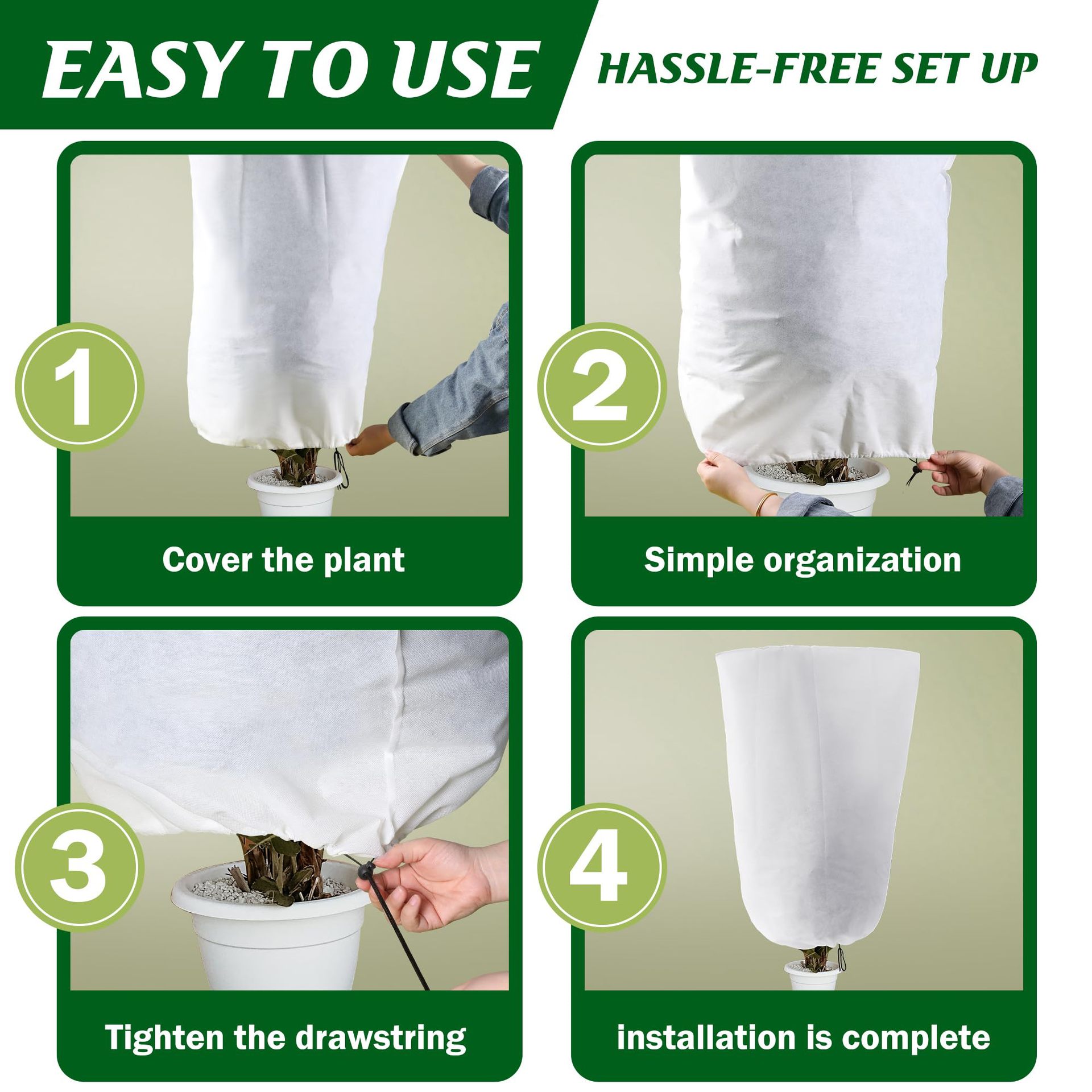 EASY TO USE HASSLE-FREE SET UP

1

Cover the plant

2

Simple organization

3

Tighten the drawstring

4

installation is complete