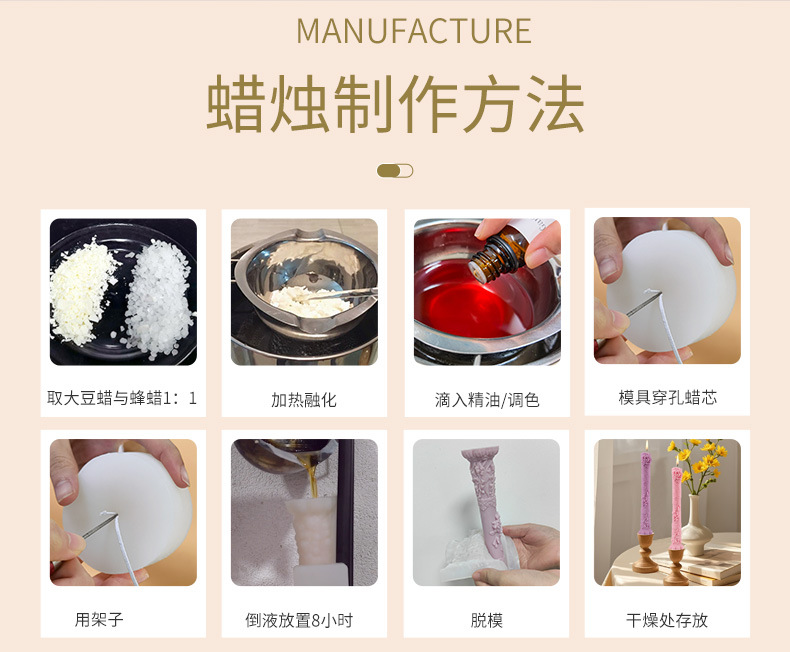 MANUFACTURE

蜡烛制作方法

取大豆蜡与蜂蜡1：1

加热融化

滴入精油/调色

模具穿孔蜡芯

用架子

倒液放置8小时

脱模

干燥处存放