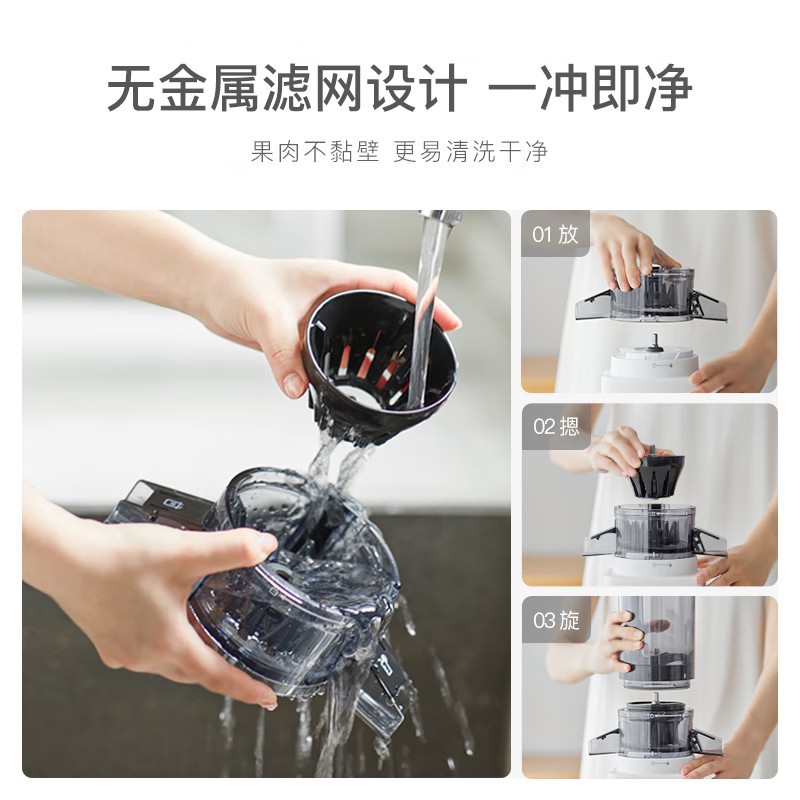 无金属滤网设计 一冲即净

果肉不黏壁 更易清洗干净

01 放

02 摁

03 旋