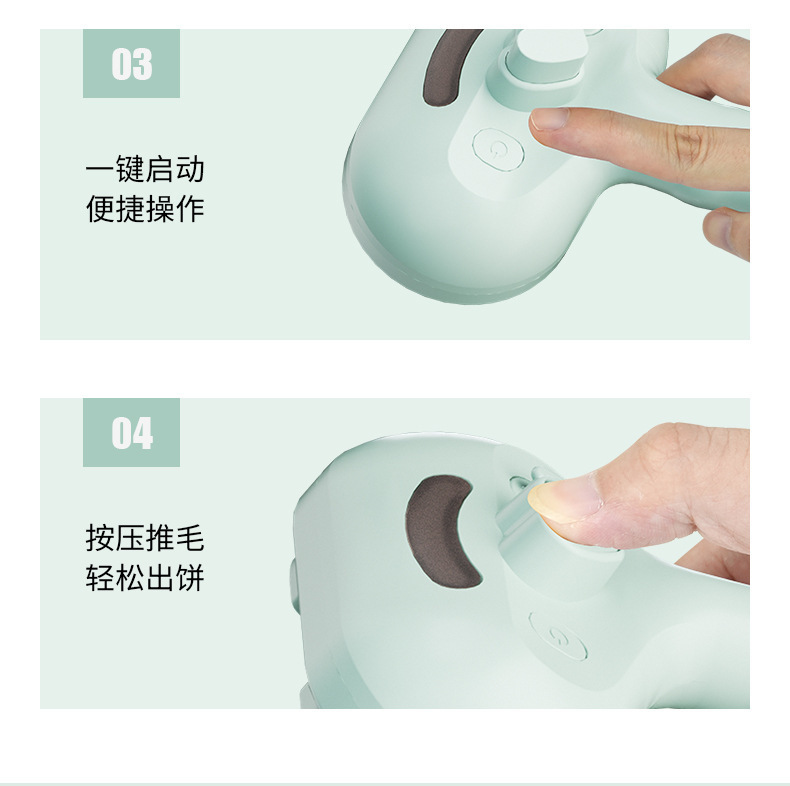 03

一键启动
便捷操作

04

按压推毛
轻松出饼