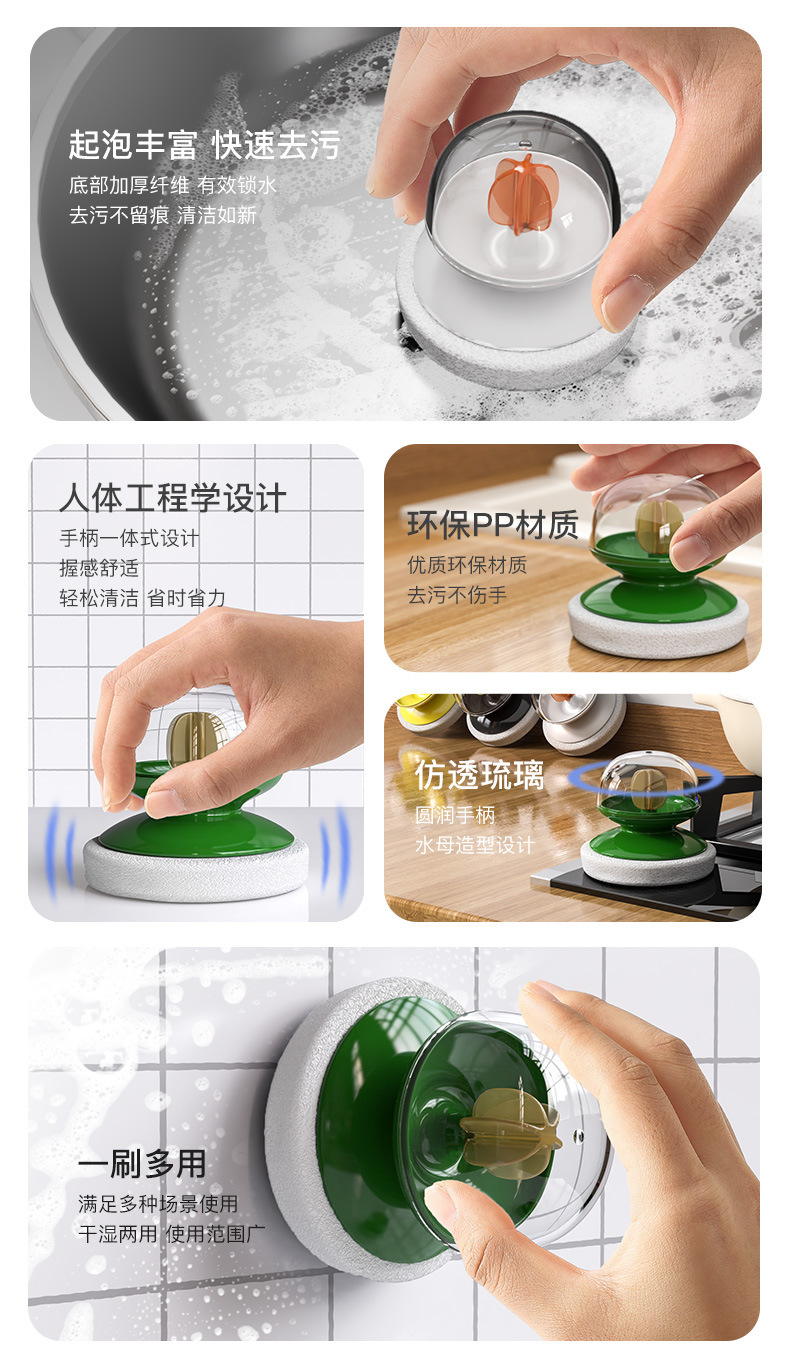 起泡丰富 快速去污
底部加厚纤维 有效锁水
去污不留痕 清洁如新

人体工程学设计
手柄一体式设计
握感舒适
轻松清洁 省时省力

环保PP材质
优质环保材质
去污不伤手

仿透琉璃
圆润手柄
水母造型设计

一刷多用
满足多种场景使用
干湿两用 使用范围广