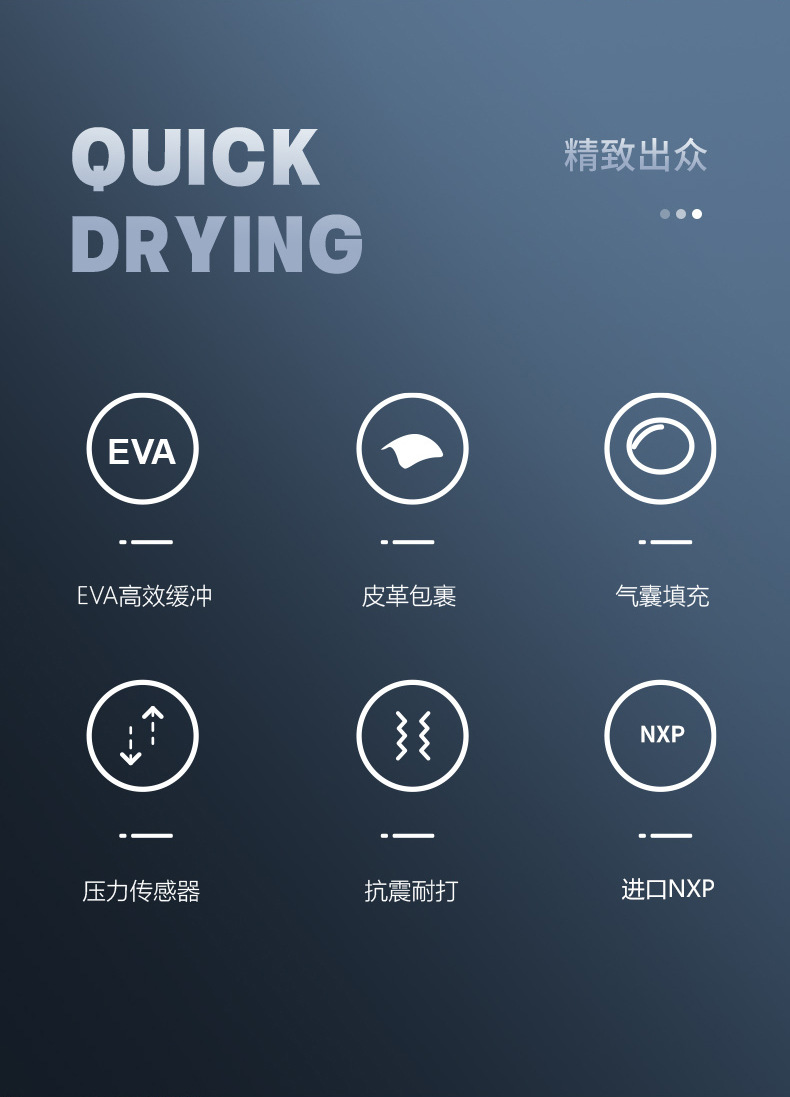 QUICK
DRYING

精致出众

EVA

EVA高效缓冲

皮革包裹

气囊填充

压力传感器

抗震耐打

NXP

进口NXP