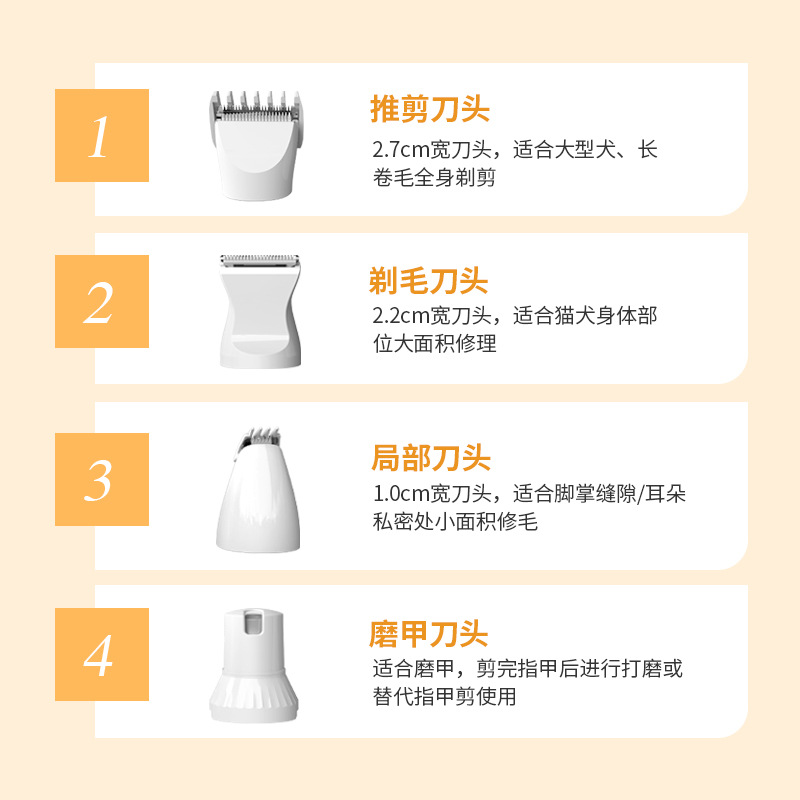 1

推剪刀头

2.7cm宽刀头，适合大型犬、长卷毛全身剃剪

2

剃毛刀头

2.2cm宽刀头，适合猫犬身体部位大面积修理

3

局部刀头

1.0cm宽刀头，适合脚掌缝隙/耳朵私密处小面积修毛

4

磨甲刀头

适合磨甲，剪完指甲后进行打磨或替代指甲剪使用