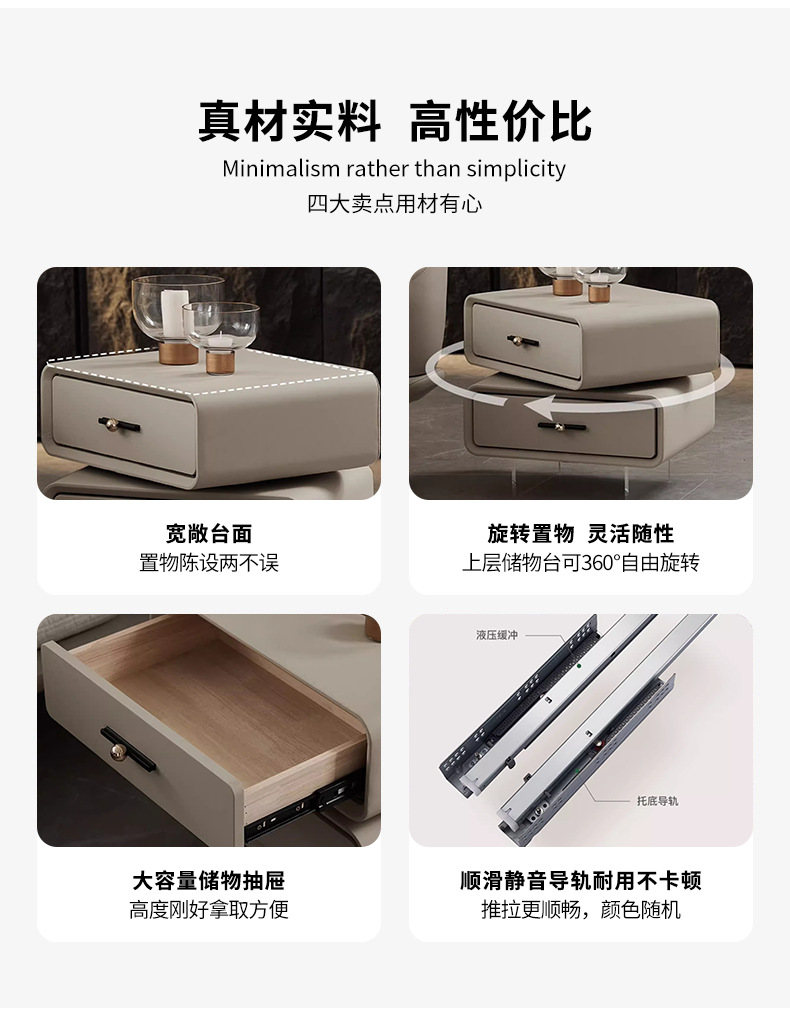 真材实料 高性价比

Minimalism rather than simplicity

四大卖点用材有心

宽敞台面

置物陈设两不误

旋转置物 灵活随性

上层储物台可360°自由旋转

大容量储物抽屉

高度刚好拿取方便

液压缓冲

托底导轨

顺滑静音导轨耐用不卡顿

推拉更顺畅，颜色随机