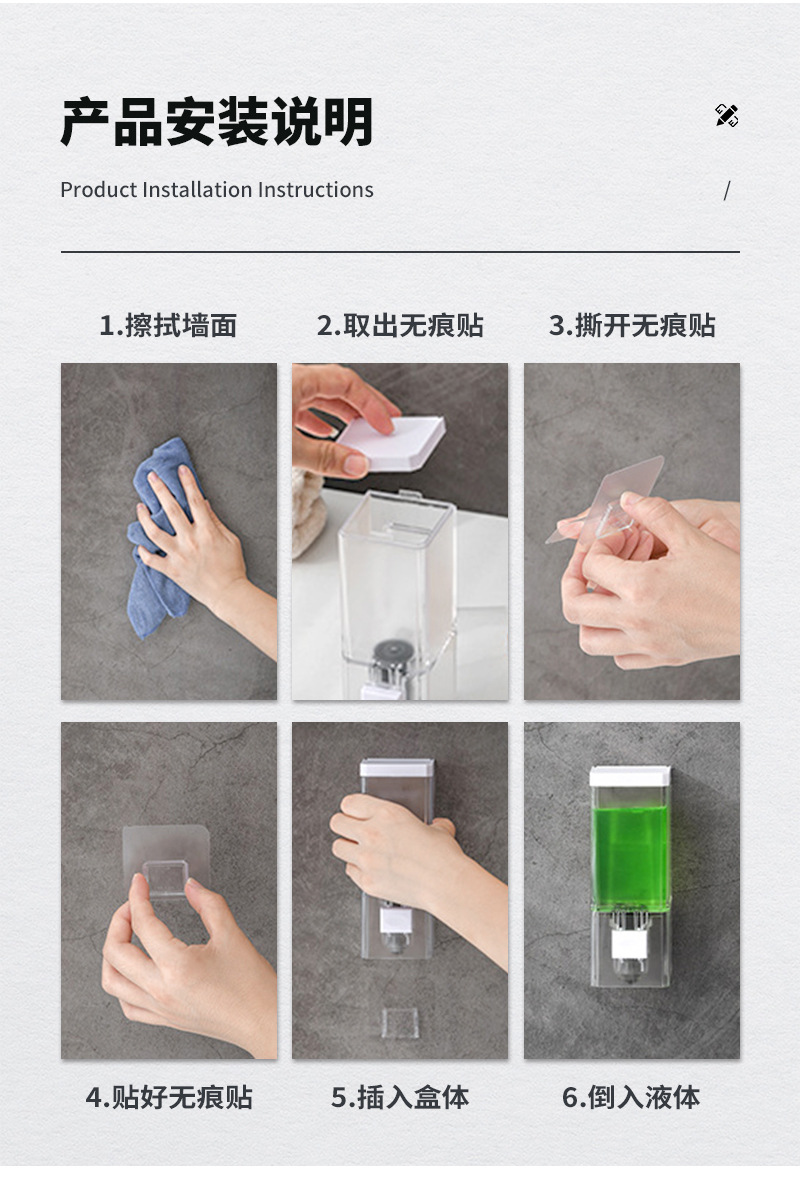 产品安装说明

Product Installation Instructions

/

1.擦拭墙面

2.取出无痕贴

3.撕开无痕贴

4.贴好无痕贴

5.插入盒体

6.倒入液体