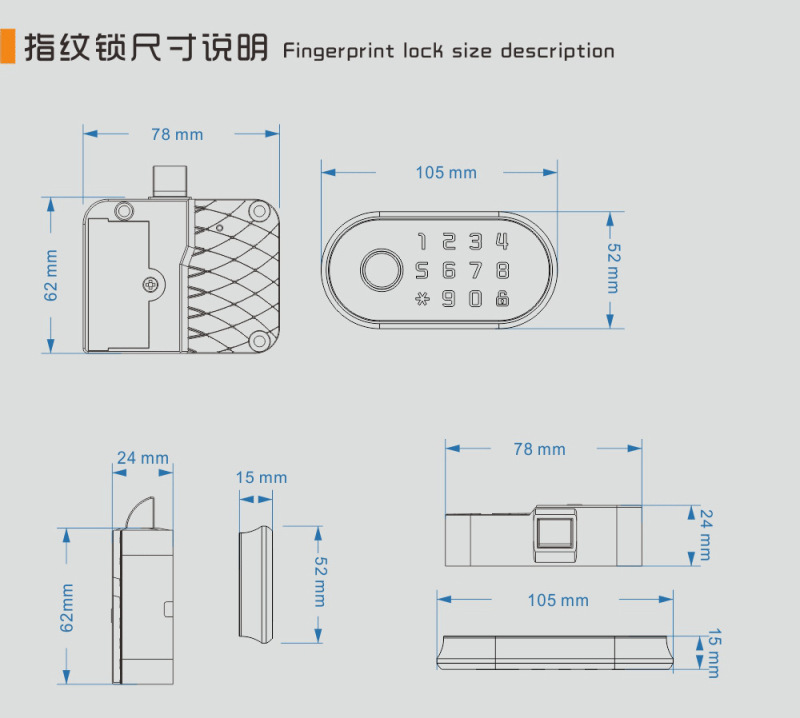 指纹锁尺寸说明 Fingerprint lock size description

78 mm

62 mm

105 mm

1 2 3 4
5 6 7 8
* 9 0

52 mm

24 mm

62mm

15 mm

52 mm

78 mm

24 mm

105 mm

15 mm