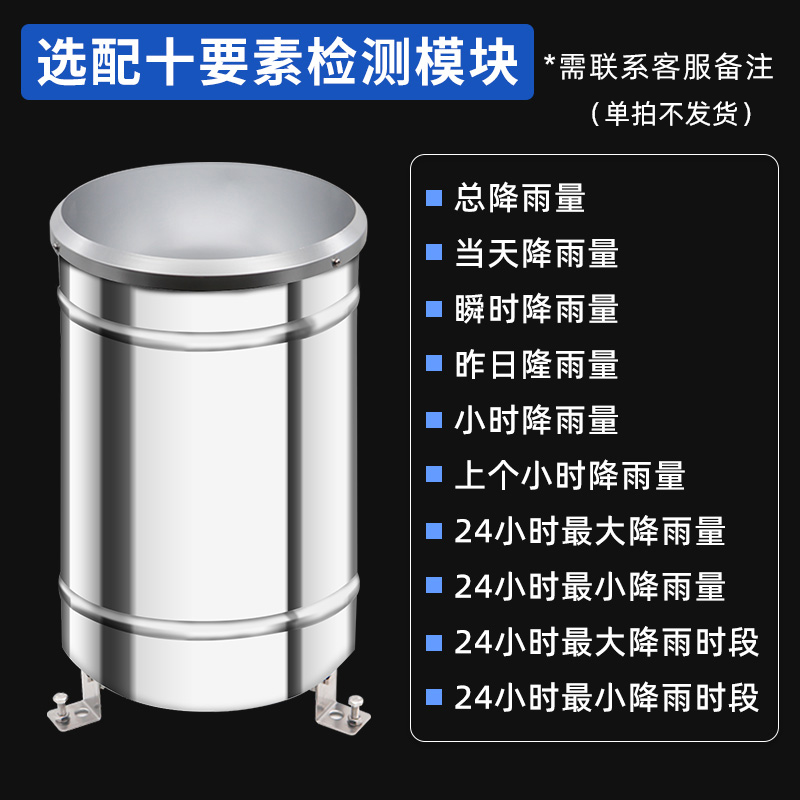 选配十要素检测模块

*需联系客服备注
（单拍不发货）

■ 总降雨量
■ 当天降雨量
■ 瞬时降雨量
■ 昨日隆雨量
■ 小时降雨量
■ 上个小时降雨量
■ 24小时最大降雨量
■ 24小时最小降雨量
■ 24小时最大降雨时段
■ 24小时最小降雨时段