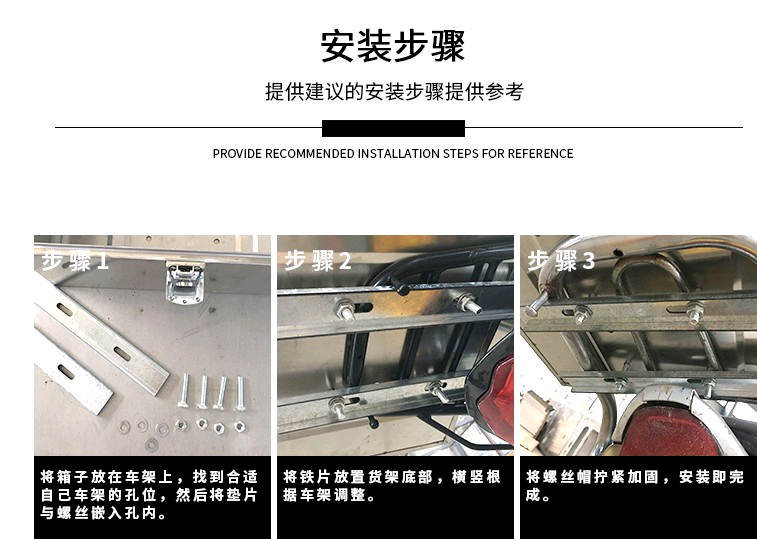 安装步骤

提供建议的安装步骤提供参考

PROVIDE RECOMMENDED INSTALLATION STEPS FOR REFERENCE

步骤1

将箱子放在车架上，找到合适自己车架的孔位，然后将垫片与螺丝嵌入孔内。

步骤2

将铁片放置货架底部，横竖根据车架调整。

步骤3

将螺丝帽拧紧加固，安装即完成。