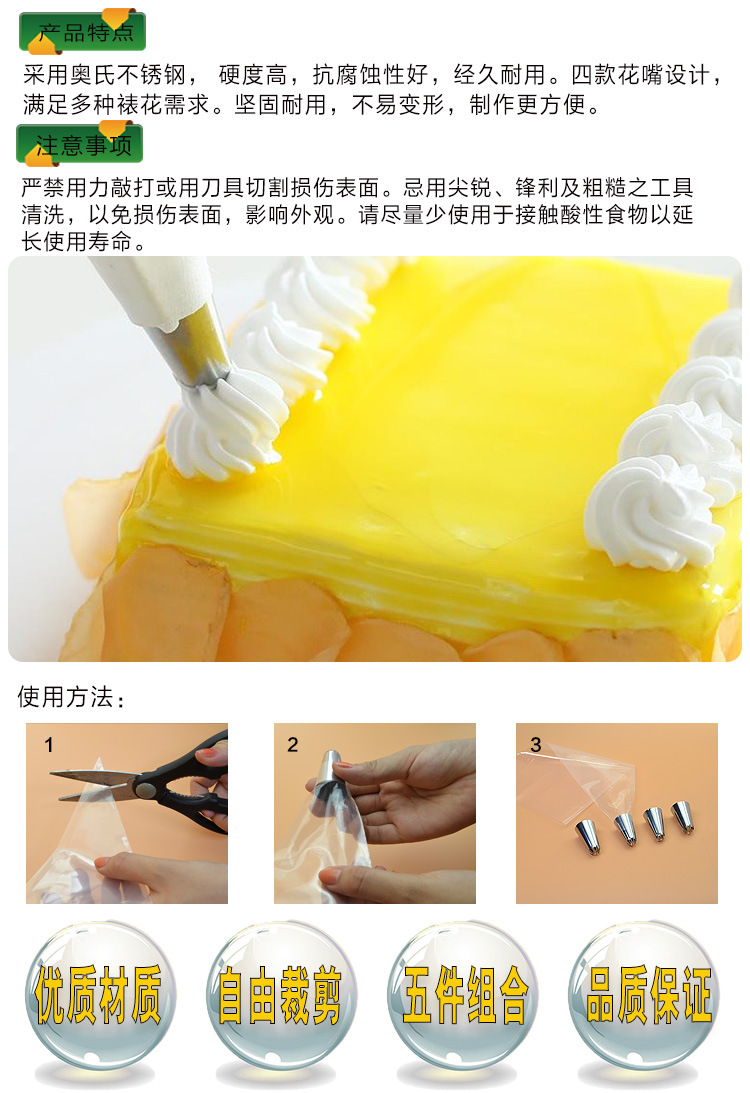 产品特点

采用奥氏不锈钢， 硬度高，抗腐蚀性好，经久耐用。四款花嘴设计，满足多种裱花需求。坚固耐用，不易变形，制作更方便。

注意事项

严禁用力敲打或用刀具切割损伤表面。忌用尖锐、锋利及粗糙之工具清洗，以免损伤表面，影响外观。请尽量少使用于接触酸性食物以延长使用寿命。

使用方法：

1

2

3

优质材质

自由裁剪

五件组合

品质保证