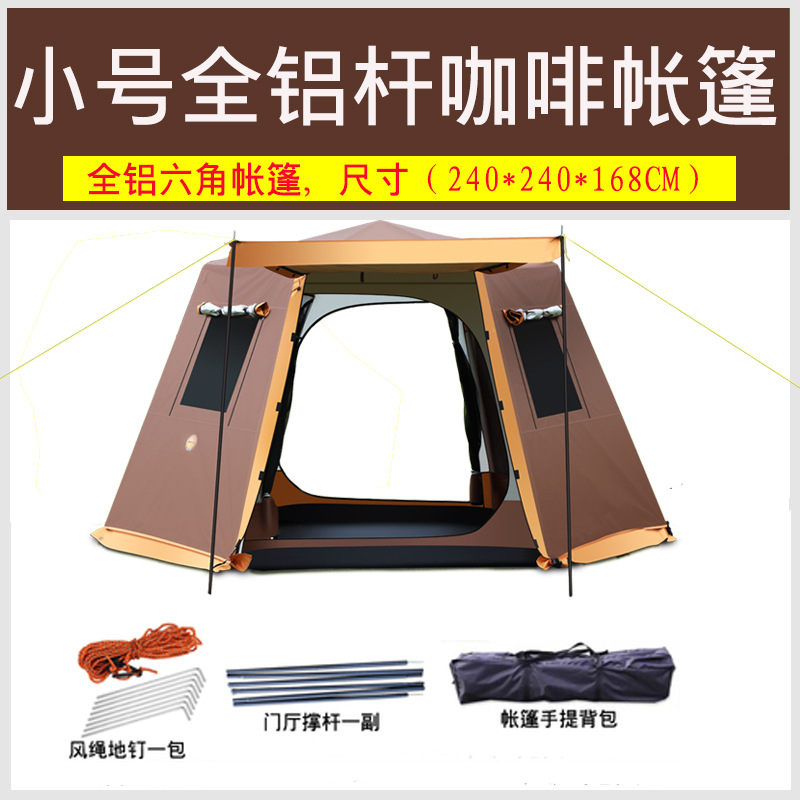 小号全铝杆咖啡帐篷

全铝六角帐篷，尺寸（240*240*168CM）

风绳地钉一包

门厅撑杆一副

帐篷手提背包