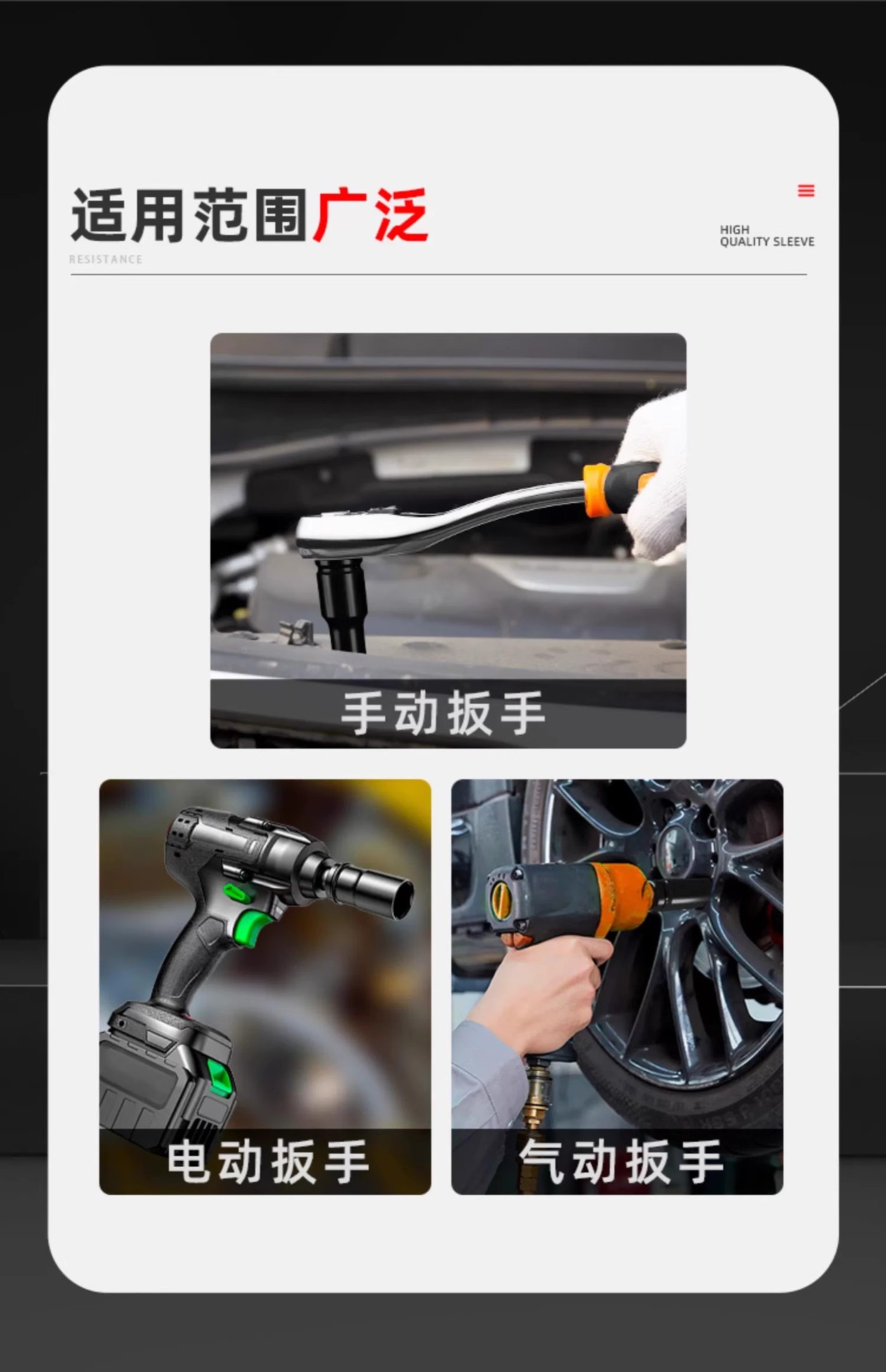 适用范围广泛

RESISTANCE

HIGH
QUALITY SLEEVE

手动扳手

电动扳手

气动扳手