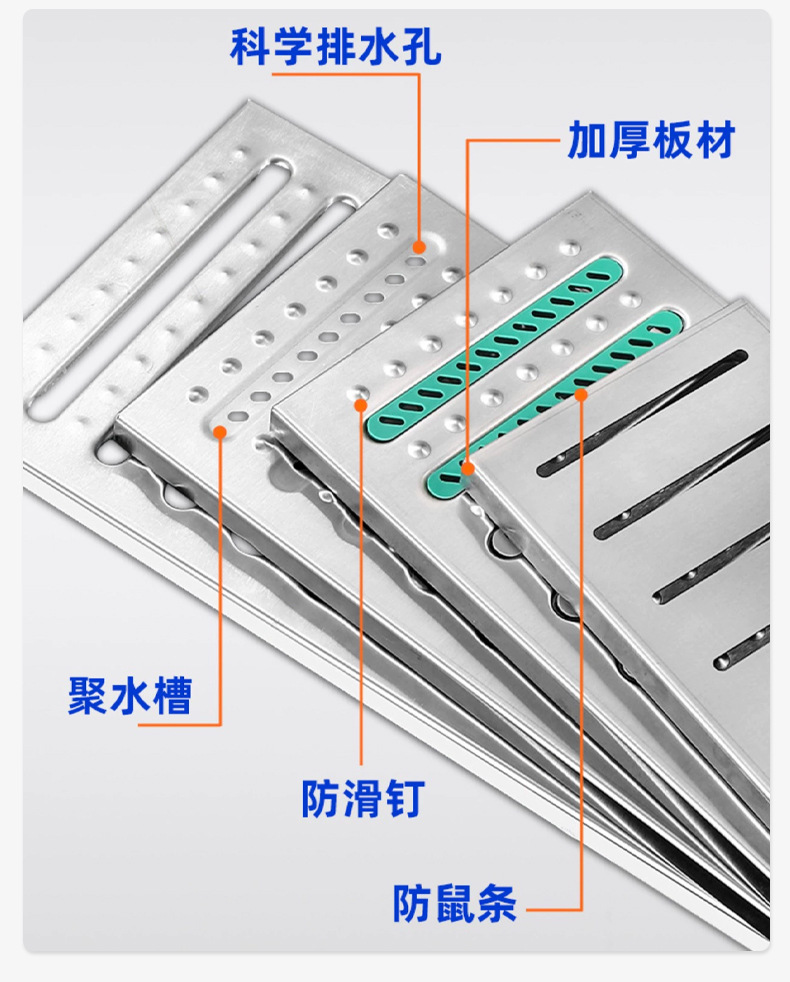 科学排水孔

加厚板材

聚水槽

防滑钉

防鼠条