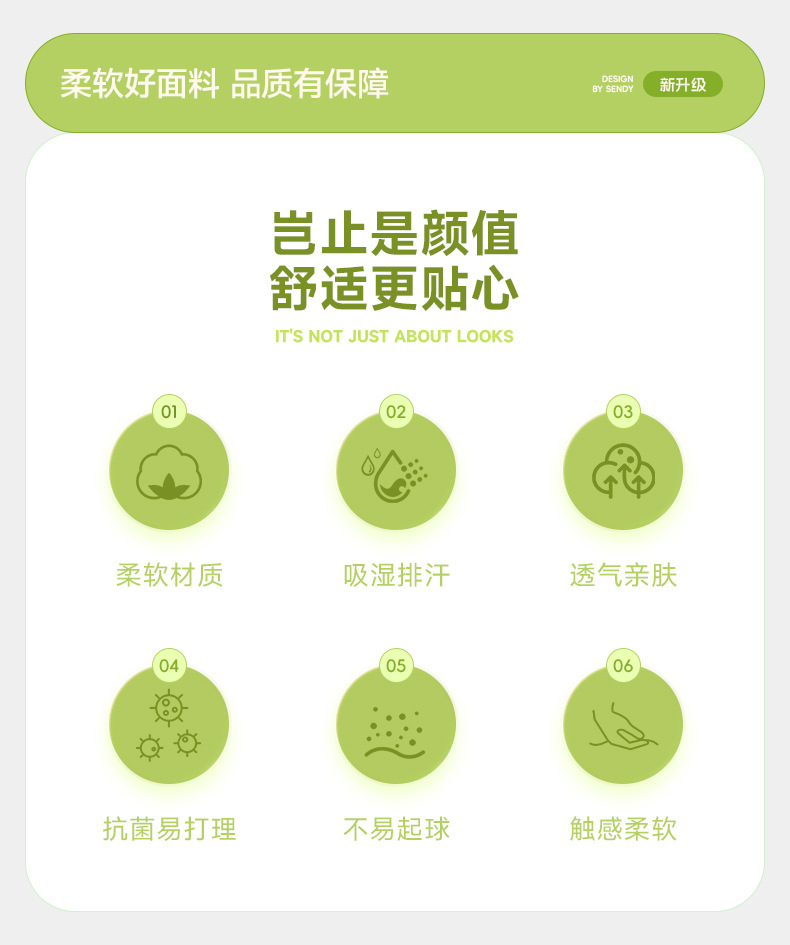 柔软好面料 品质有保障

DESIGN
BY SENDY

新升级

岂止是颜值
舒适更贴心

IT'S NOT JUST ABOUT LOOKS

01

柔软材质

02

吸湿排汗

03

透气亲肤

04

抗菌易打理

05

不易起球

06

触感柔软