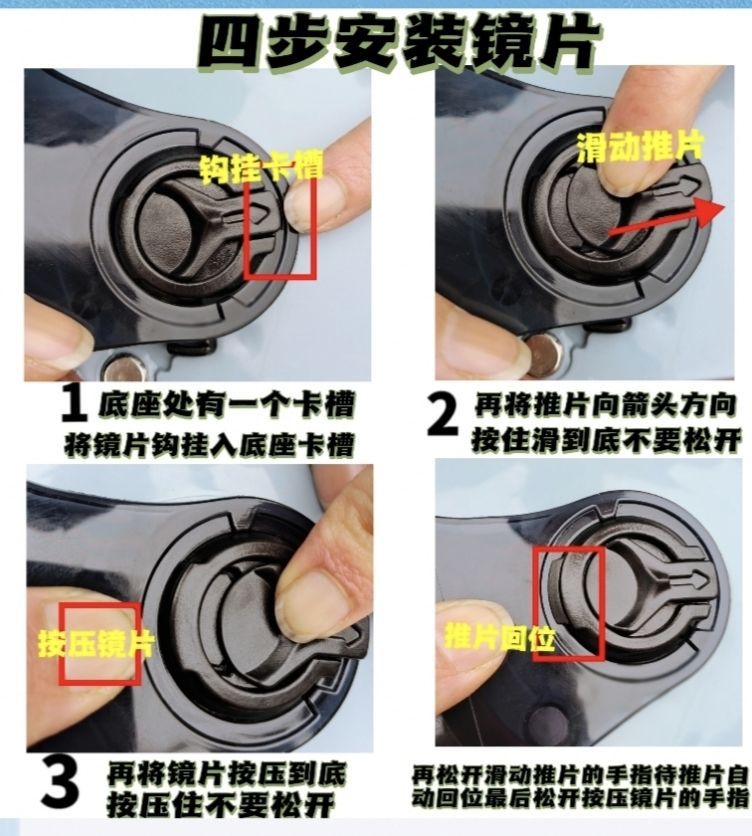 四步安装镜片

钩挂卡槽

1 底座处有一个卡槽
将镜片钩挂入底座卡槽

滑动推片

2 再将推片向箭头方向
按住滑到底不要松开

按压镜片

3 再将镜片按压到底
按压住不要松开

推片回位

再松开滑动推片的手指待推片自动回位最后松开按压镜片的手指