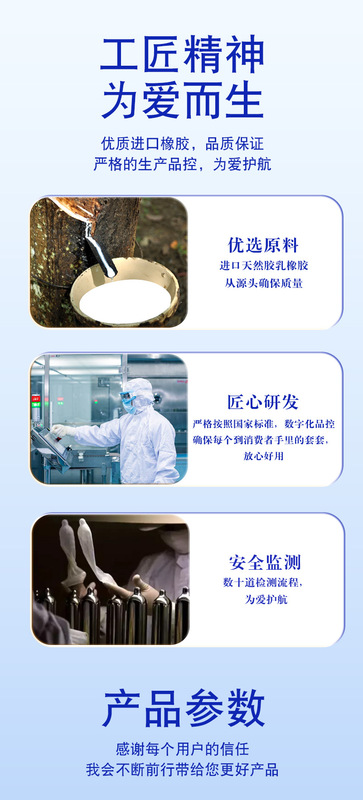 工匠精神
为爱而生

优质进口橡胶，品质保证
严格的生产品控，为爱护航

优选原料
进口天然胶乳橡胶
从源头确保质量

匠心研发
严格按照国家标准，数字化品控
确保每个到消费者手里的套套，
放心好用

安全监测
数十道检测流程，
为爱护航

产品参数
感谢每个用户的信任
我会不断前行带给您更好产品