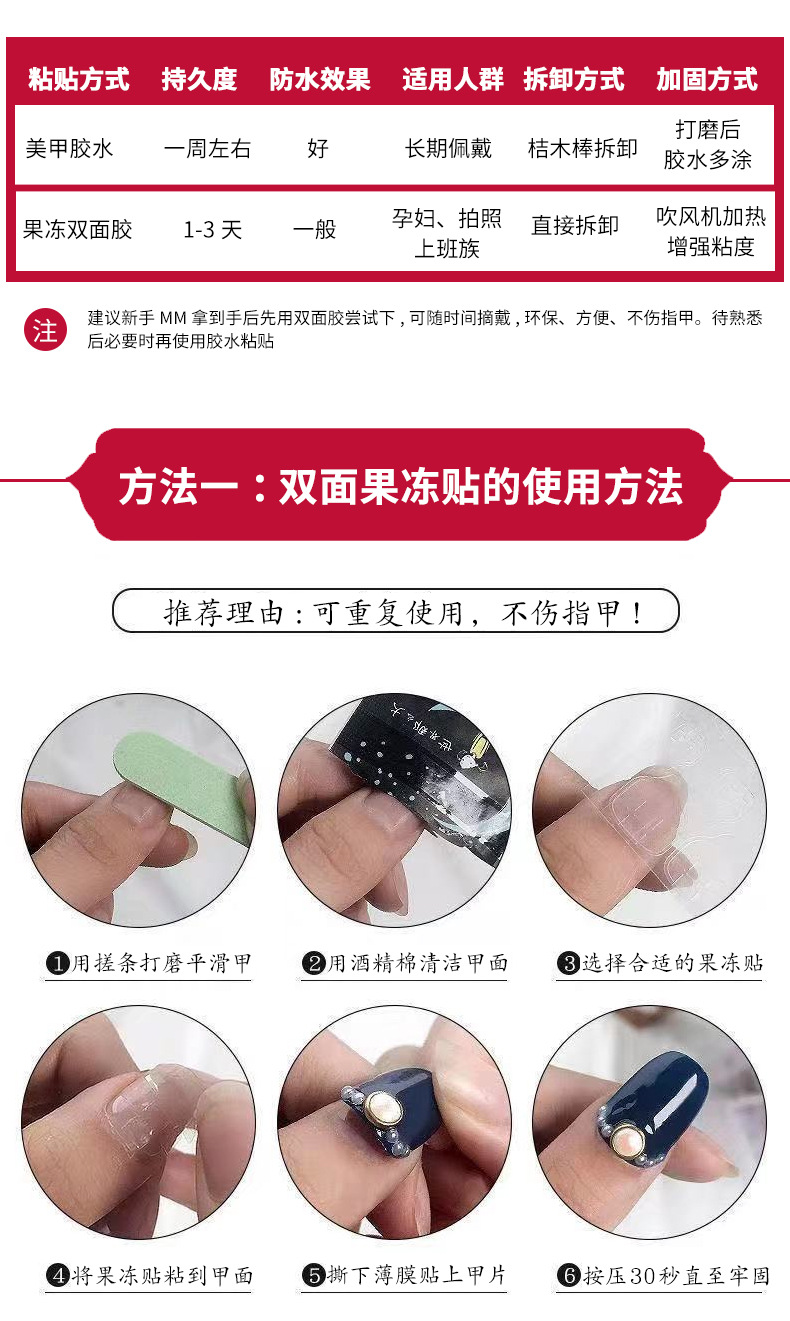 | 粘贴方式 | 持久度 | 防水效果 | 适用人群 | 拆卸方式 | 加固方式 |
|---|---|---|---|---|---|
| 美甲胶水 | 一周左右 | 好 | 长期佩戴 | 桔木棒拆卸 | 打磨后 胶水多涂 |
| 果冻双面胶 | 1-3 天 | 一般 | 孕妇、拍照 上班族 | 直接拆卸 | 吹风机加热 增强粘度 |

注 建议新手 MM 拿到手后先用双面胶尝试下，可随时间摘戴，环保、方便、不伤指甲。待熟悉后必要时再使用胶水粘贴

方法一：双面果冻贴的使用方法

推荐理由：可重复使用，不伤指甲！

❶用搓条打磨平滑甲

❷用酒精棉清洁甲面

❸选择合适的果冻贴

❹将果冻贴粘到甲面

❺撕下薄膜贴上甲片

❻按压30秒直至牢固