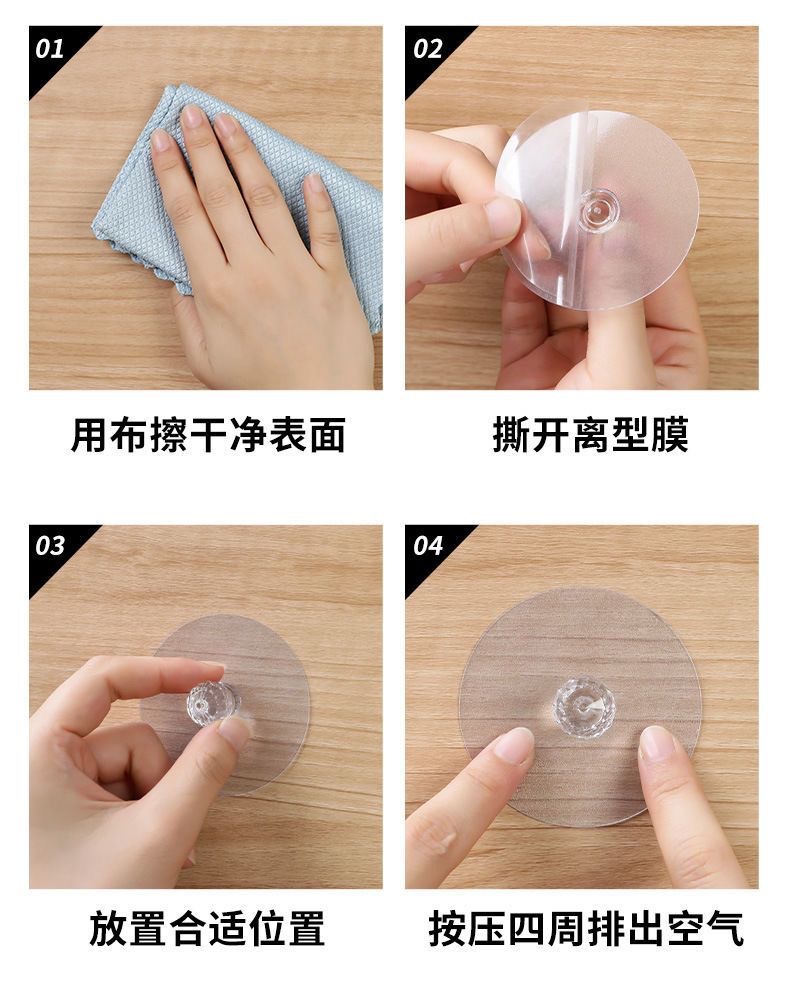 01

用布擦干净表面

02

撕开离型膜

03

放置合适位置

04

按压四周排出空气