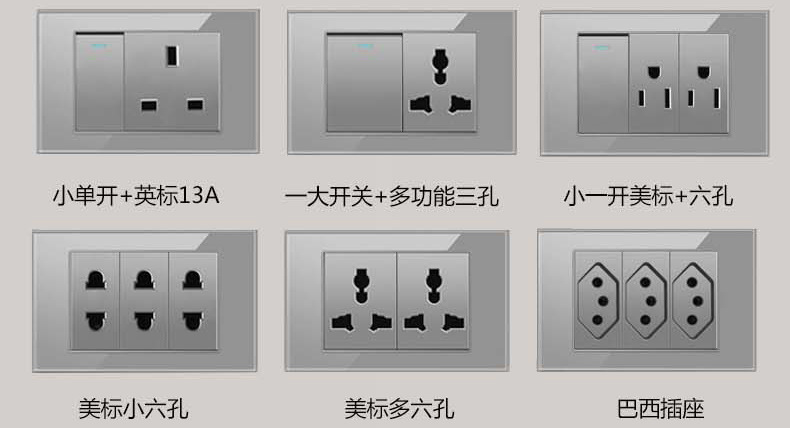 小单开+英标13A

一大开关+多功能三孔

小一开美标+六孔

美标小六孔

美标多六孔

巴西插座