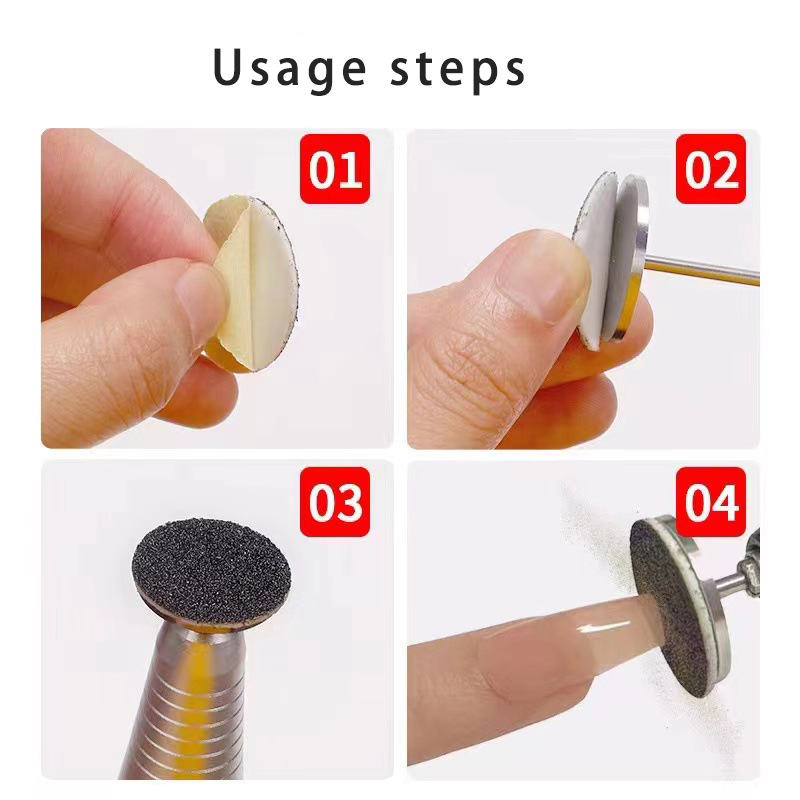 Usage steps

01

02

03

04