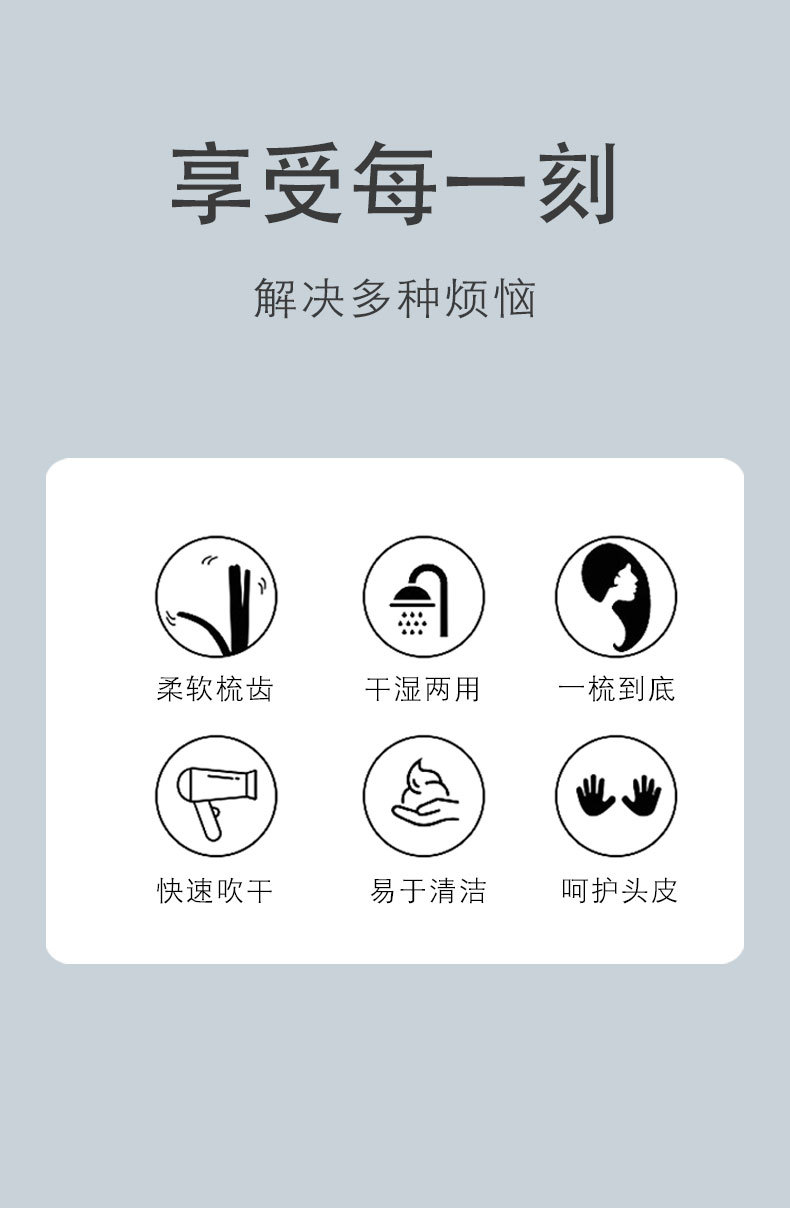 享受每一刻

解决多种烦恼

柔软梳齿

干湿两用

一梳到底

快速吹干

易于清洁

呵护头皮