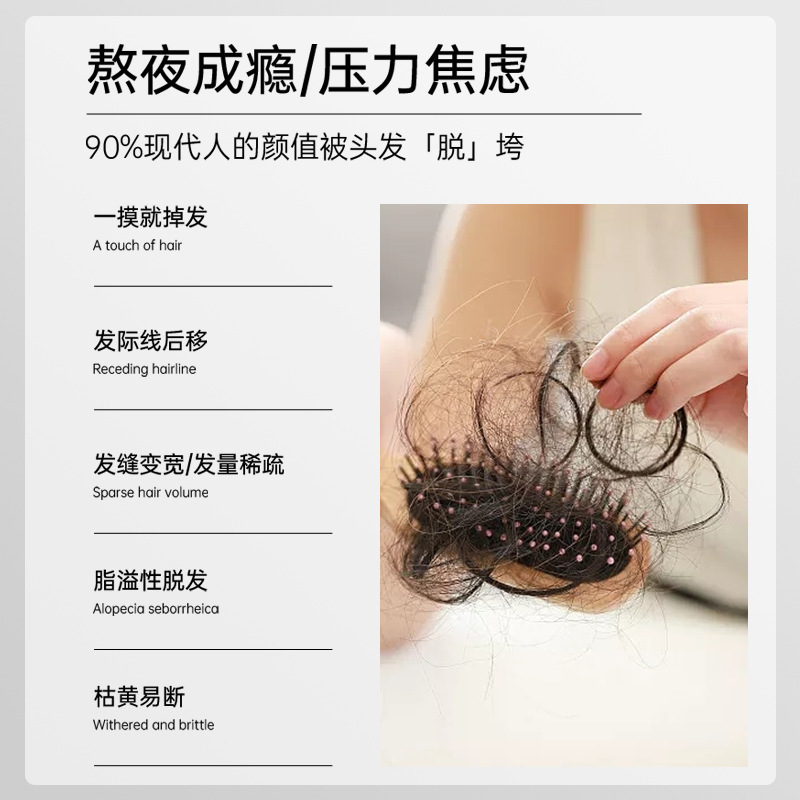 熬夜成瘾/压力焦虑

90%现代人的颜值被头发「脱」垮

一摸就掉发
A touch of hair

发际线后移
Receding hairline

发缝变宽/发量稀疏
Sparse hair volume

脂溢性脱发
Alopecia seborrheica

枯黄易断
Withered and brittle